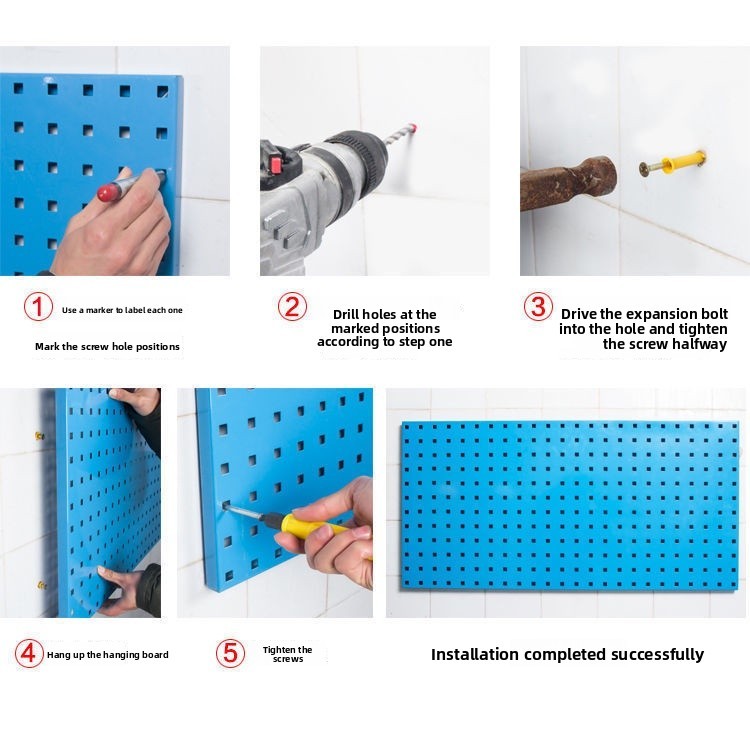 1 Use a marker to label each one

Mark the screw hole positions

2 Drill holes at the marked positions according to step one

3 Drive the expansion bolt into the hole and tighten the screw halfway

4 Hang up the hanging board

5 Tighten the screws

Installation completed successfully