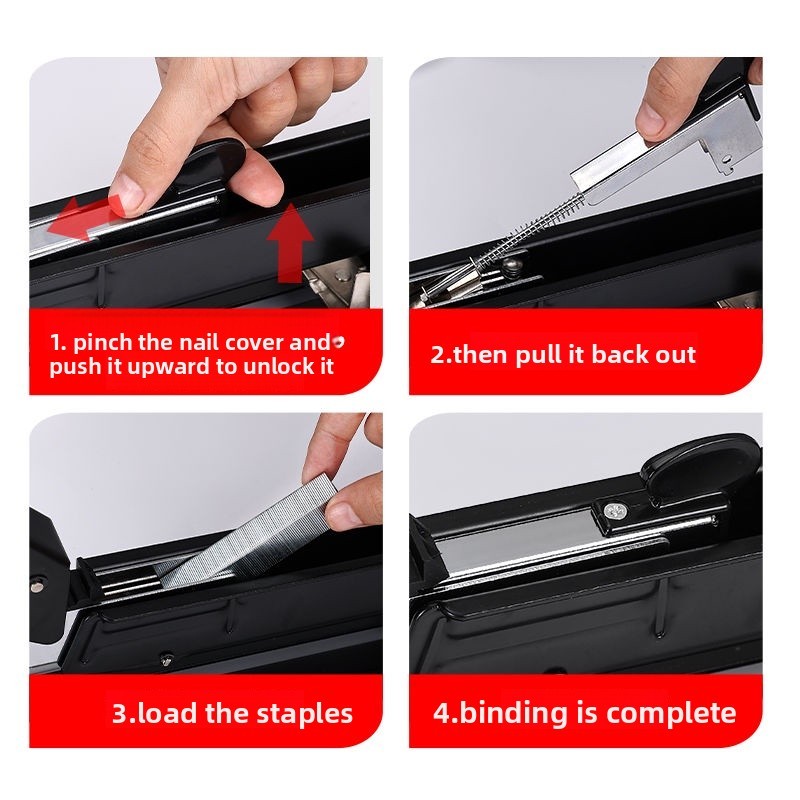 1. pinch the nail cover and push it upward to unlock it

2.then pull it back out

3.load the staples

4.binding is complete