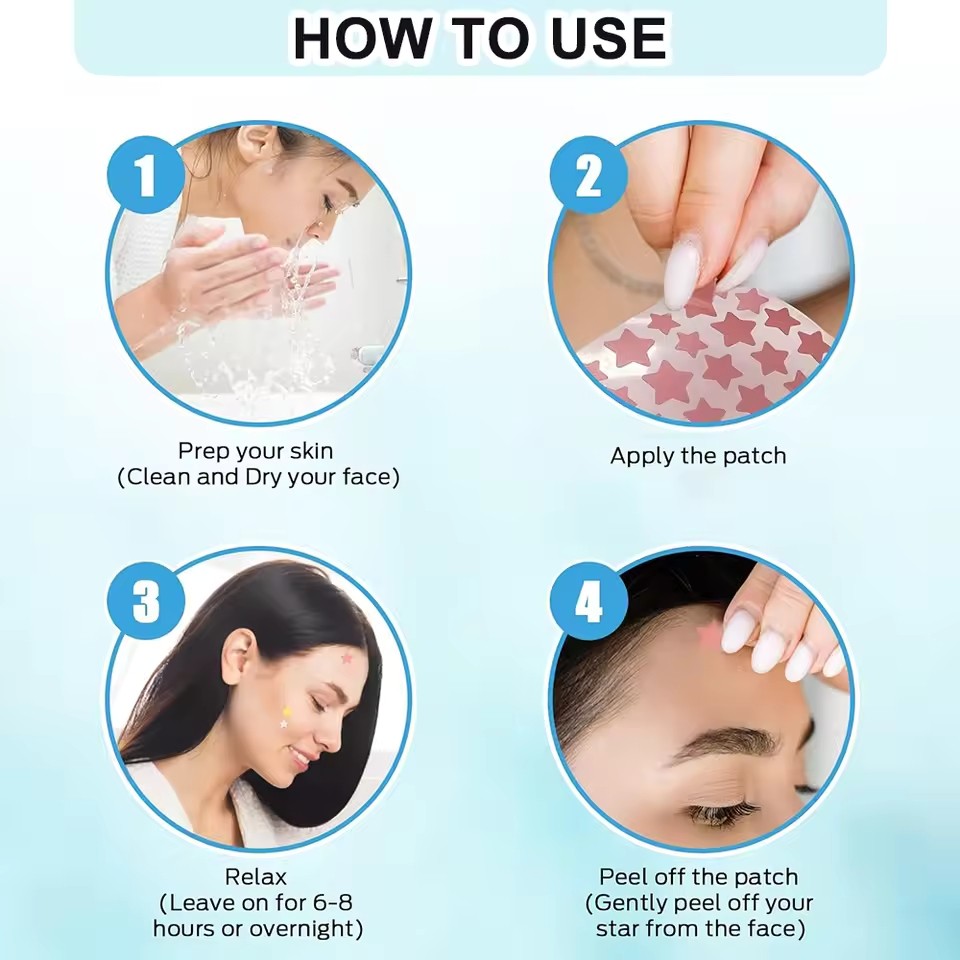 HOW TO USE

1

Prep your skin
(Clean and Dry your face)

2

Apply the patch

3

Relax
(Leave on for 6-8 hours or overnight)

4

Peel off the patch
(Gently peel off your star from the face)