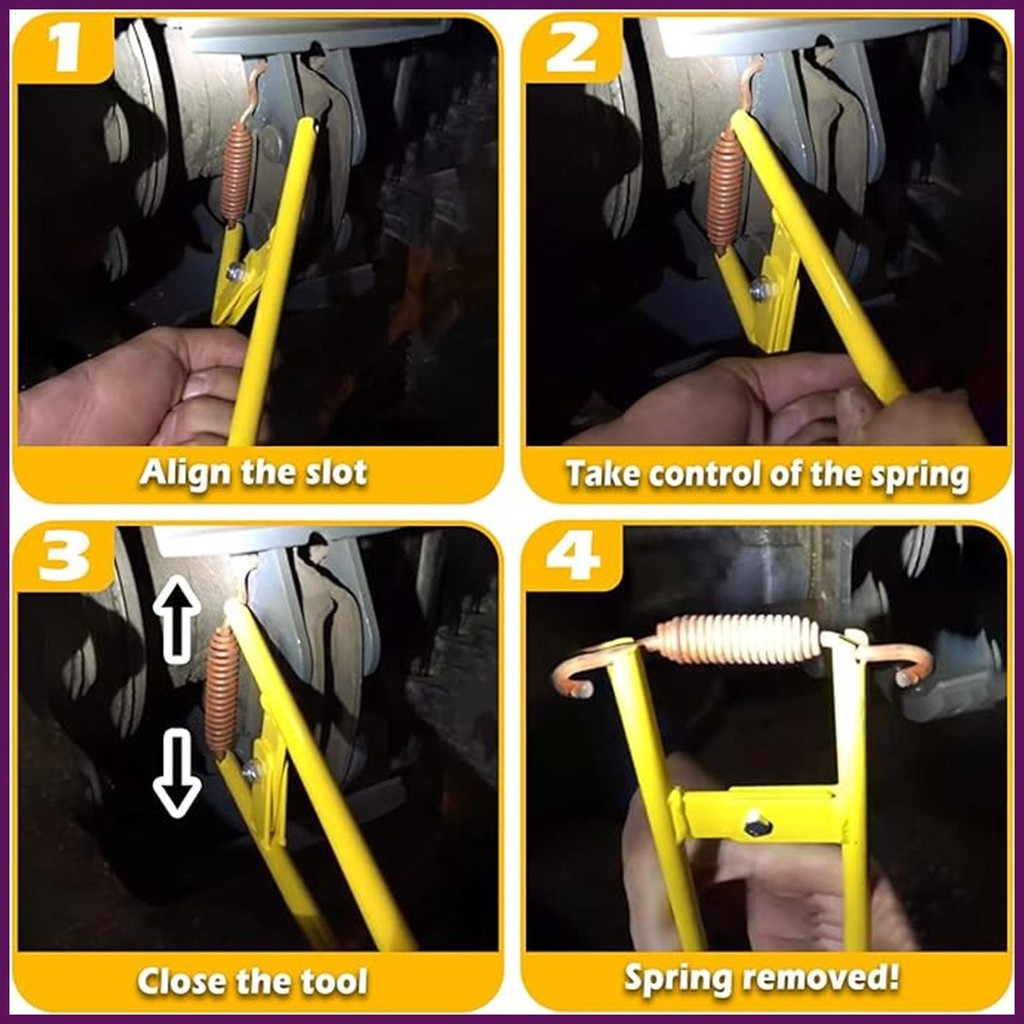 1
Align the slot

2
Take control of the spring

3
Close the tool

4
Spring removed!