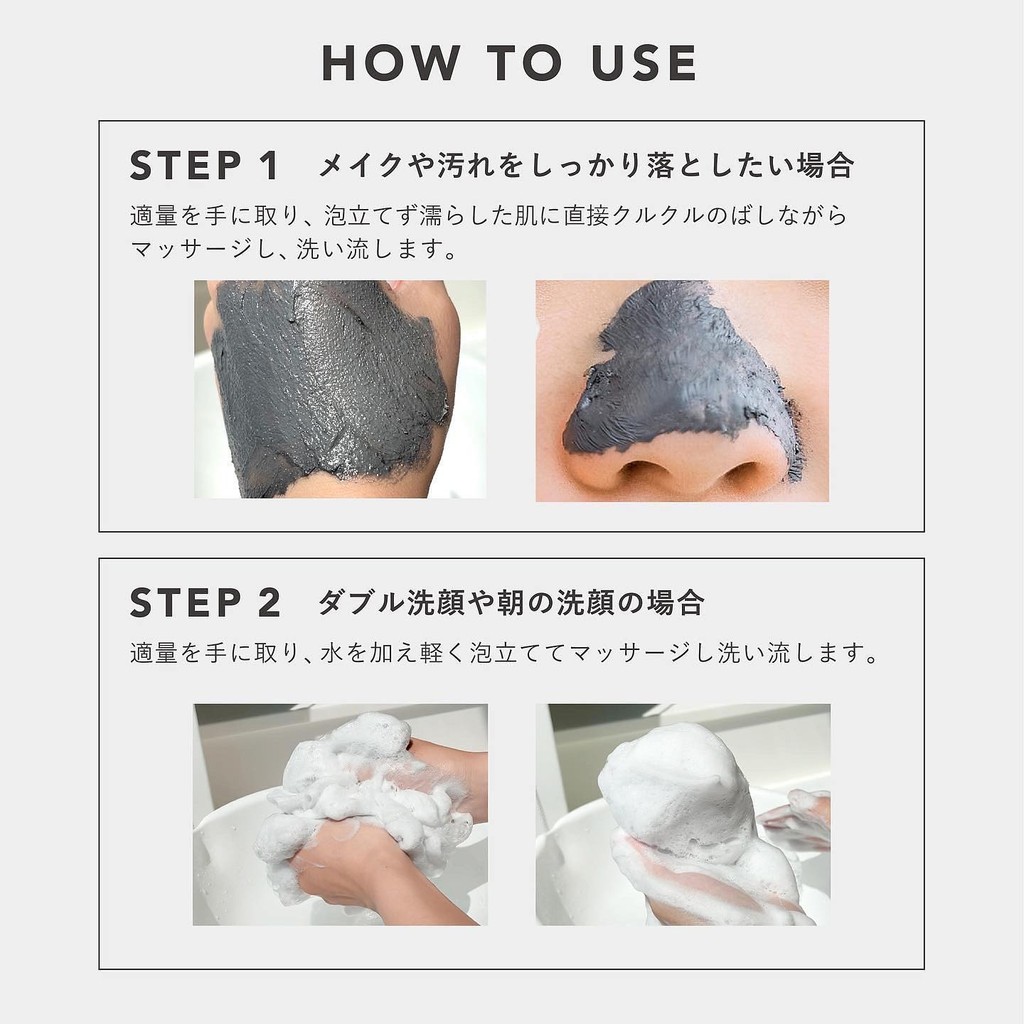 HOW TO USE

STEP 1 メイクや汚れをしっかり落としたい場合

適量を手に取り、泡立てず濡らした肌に直接クルクルのばしながらマッサージし、洗い流します。

STEP 2 ダブル洗顔や朝の洗顔の場合

適量を手に取り、水を加え軽く泡立ててマッサージし洗い流します。