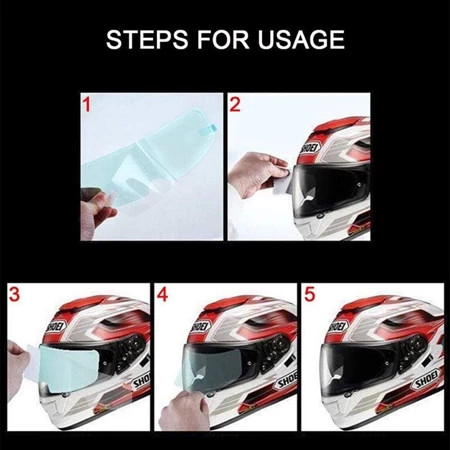 STEPS FOR USAGE

1

2

SHOEI

3

SHOEI

SHOEI

4

SHOEI

SHOEI

5

SHOEI

SHOEI