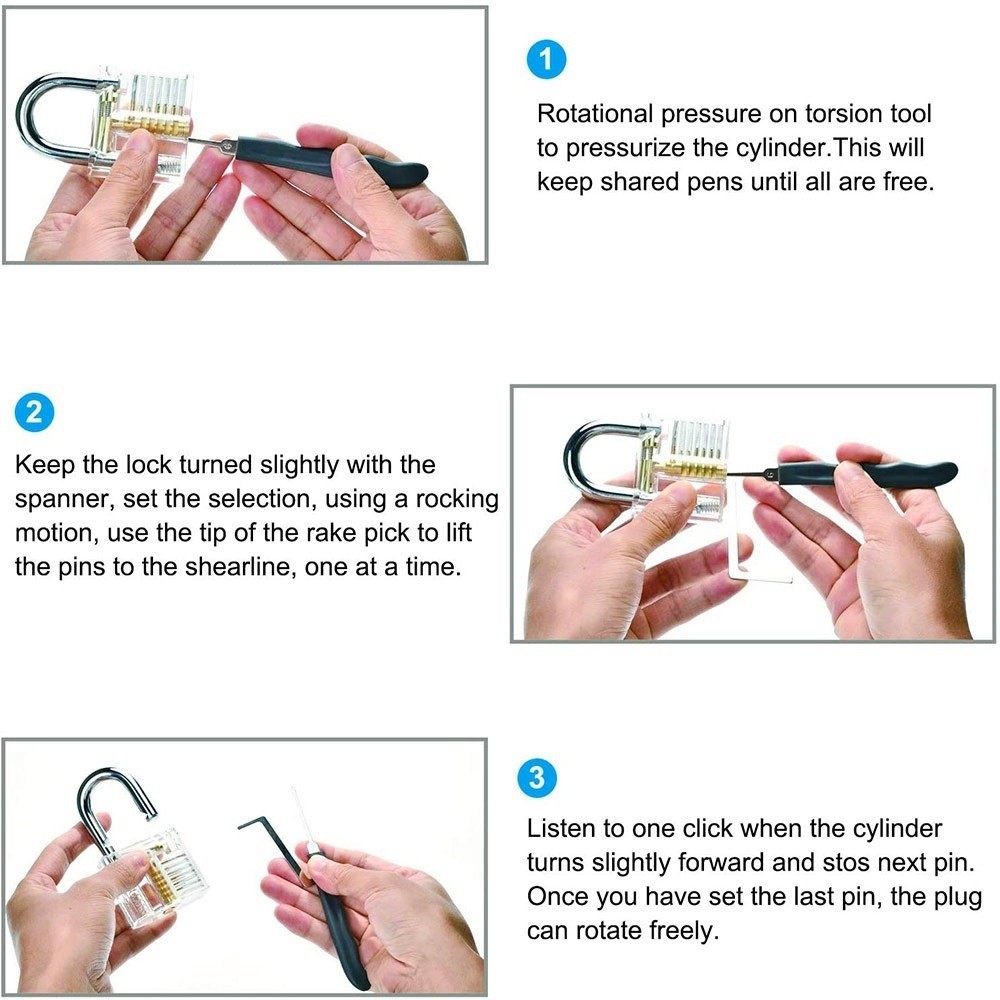 1

Rotational pressure on torsion tool to pressurize the cylinder.This will keep shared pens until all are free.

2

Keep the lock turned slightly with the spanner, set the selection, using a rocking motion, use the tip of the rake pick to lift the pins to the shearline, one at a time.

3

Listen to one click when the cylinder turns slightly forward and stos next pin. Once you have set the last pin, the plug can rotate freely.