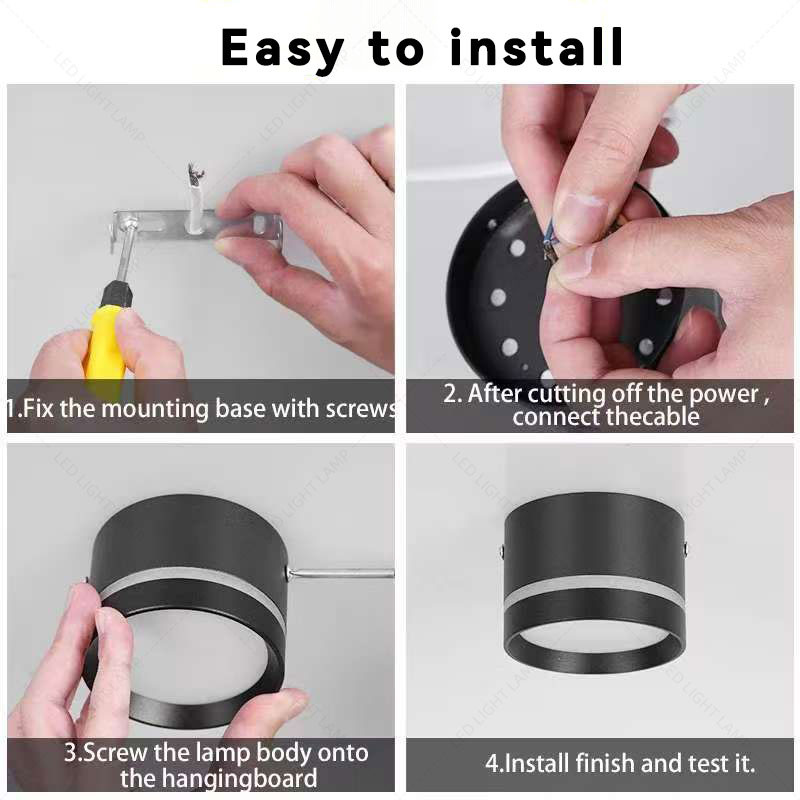 Easy to install

1.Fix the mounting base with screws

2. After cutting off the power , connect thecable

3.Screw the lamp body onto the hangingboard

4.Install finish and test it.

LED LIGHT LAMP