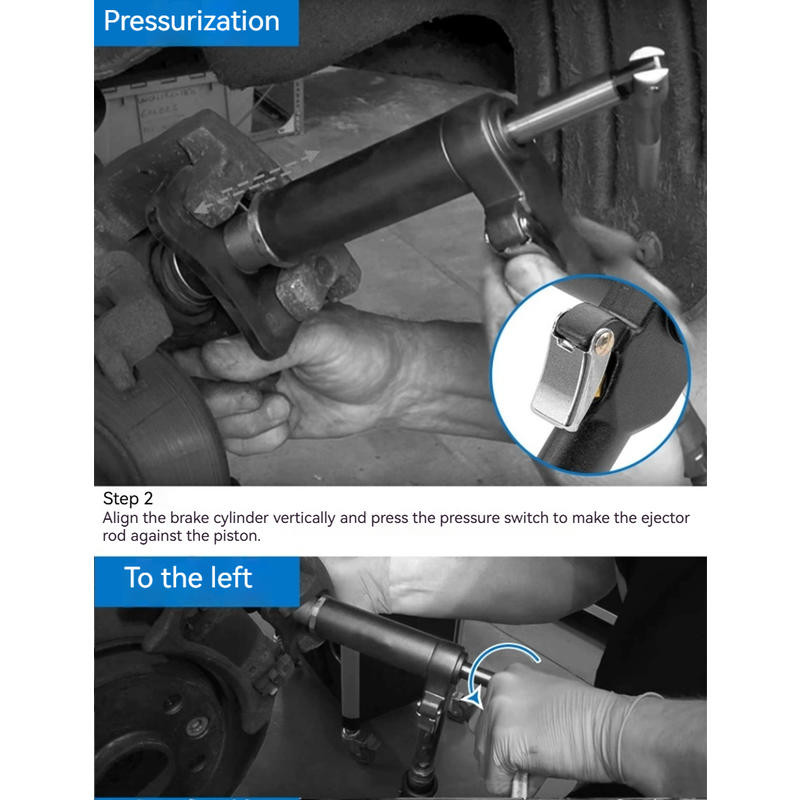 Pressurization

Step 2
Align the brake cylinder vertically and press the pressure switch to make the ejector rod against the piston.

To the left