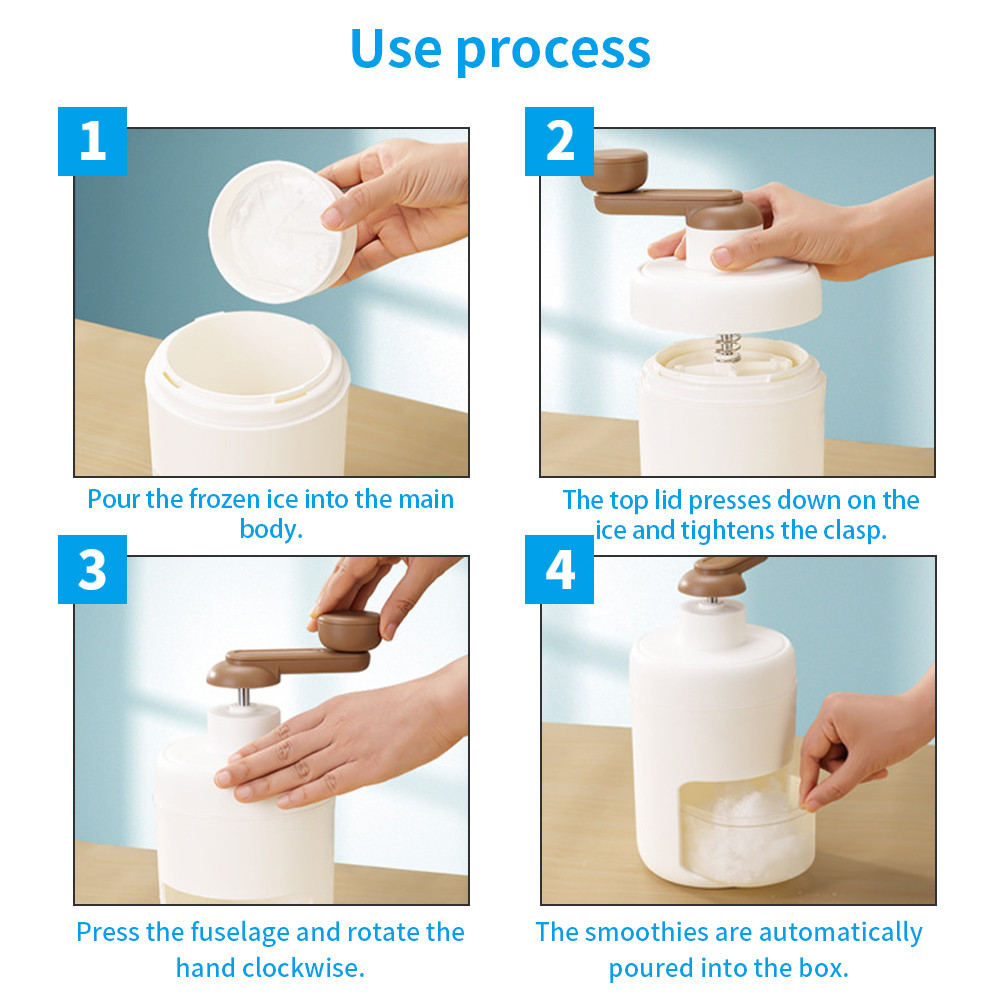 Use process

1

Pour the frozen ice into the main body.

2

The top lid presses down on the ice and tightens the clasp.

3

Press the fuselage and rotate the hand clockwise.

4

The smoothies are automatically poured into the box.