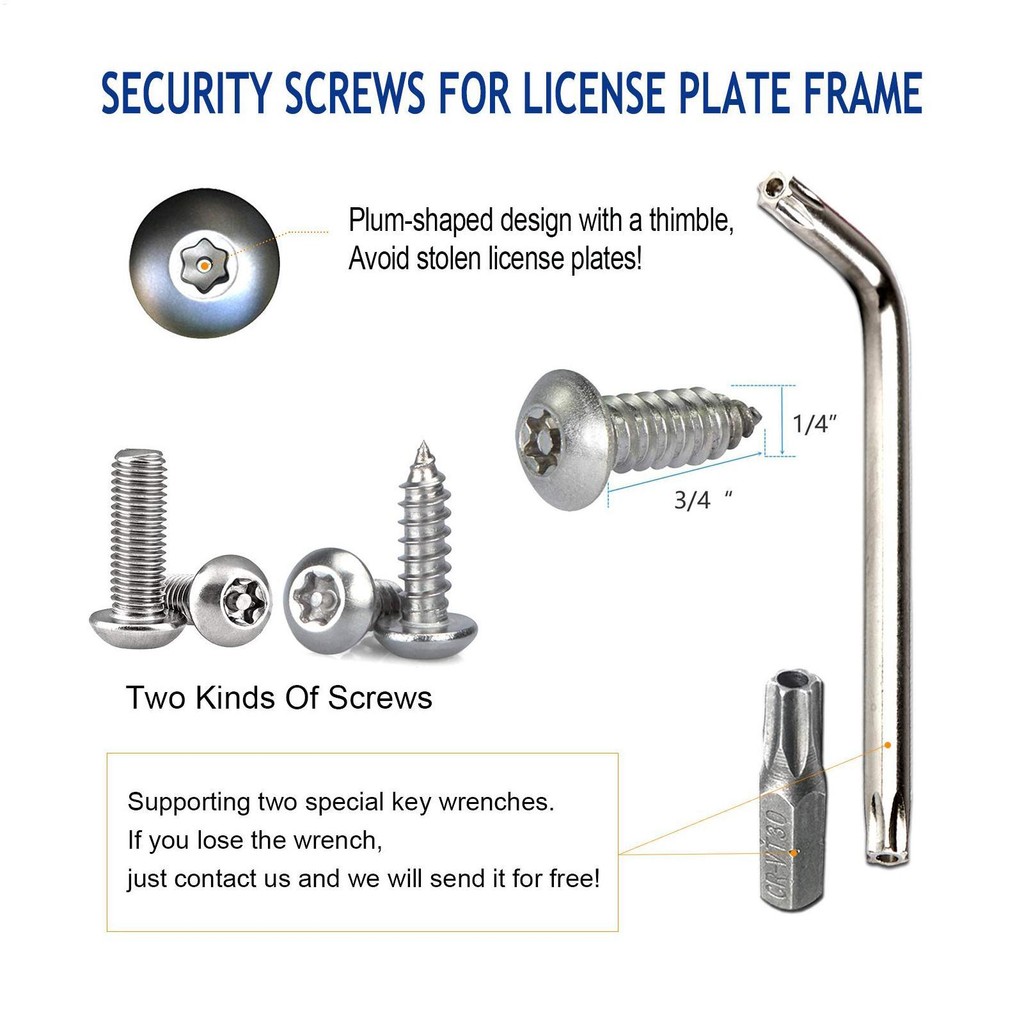 SECURITY SCREWS FOR LICENSE PLATE FRAME

Plum-shaped design with a thimble,
Avoid stolen license plates!

1/4"

3/4 "

Two Kinds Of Screws

Supporting two special key wrenches.
If you lose the wrench,
just contact us and we will send it for free!

CR-V T30