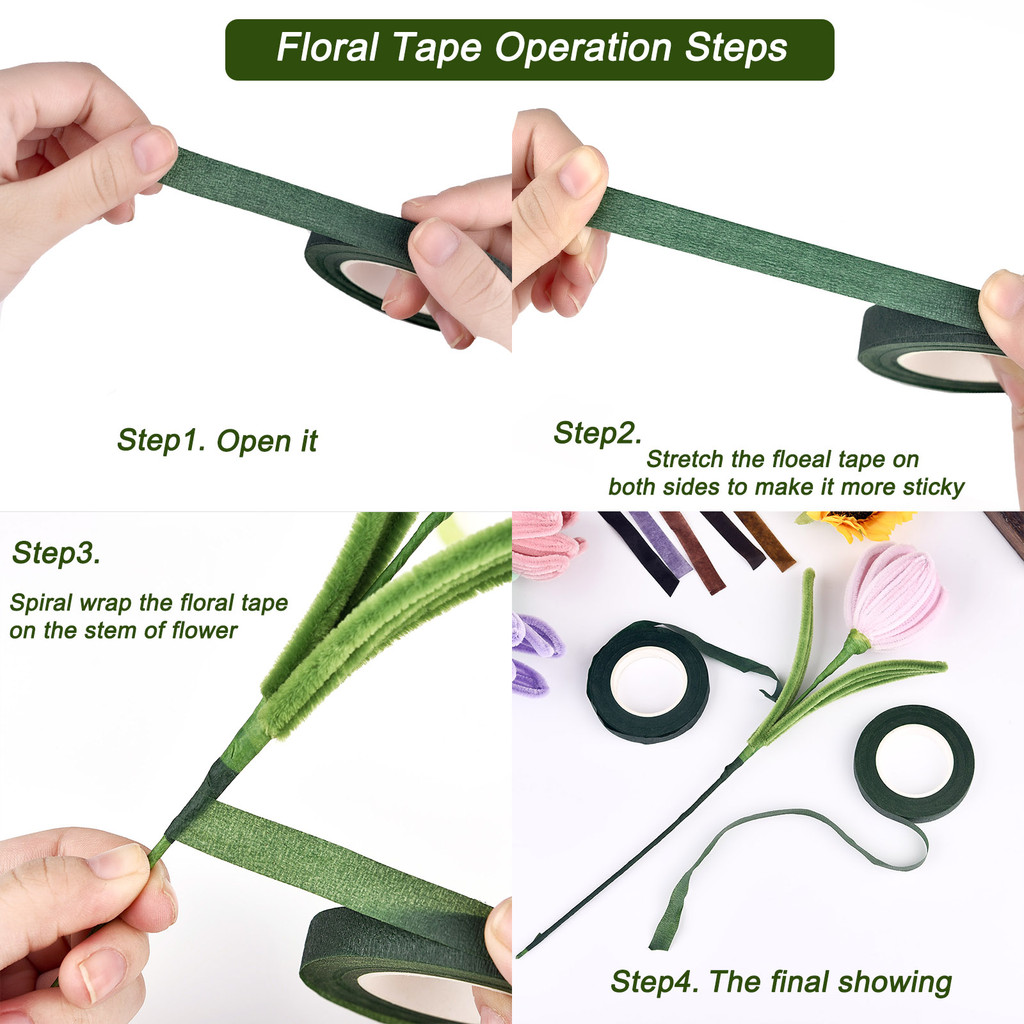 Floral Tape Operation Steps

Step1. Open it

Step2.
Stretch the floeal tape on both sides to make it more sticky

Step3.
Spiral wrap the floral tape on the stem of flower

Step4. The final showing