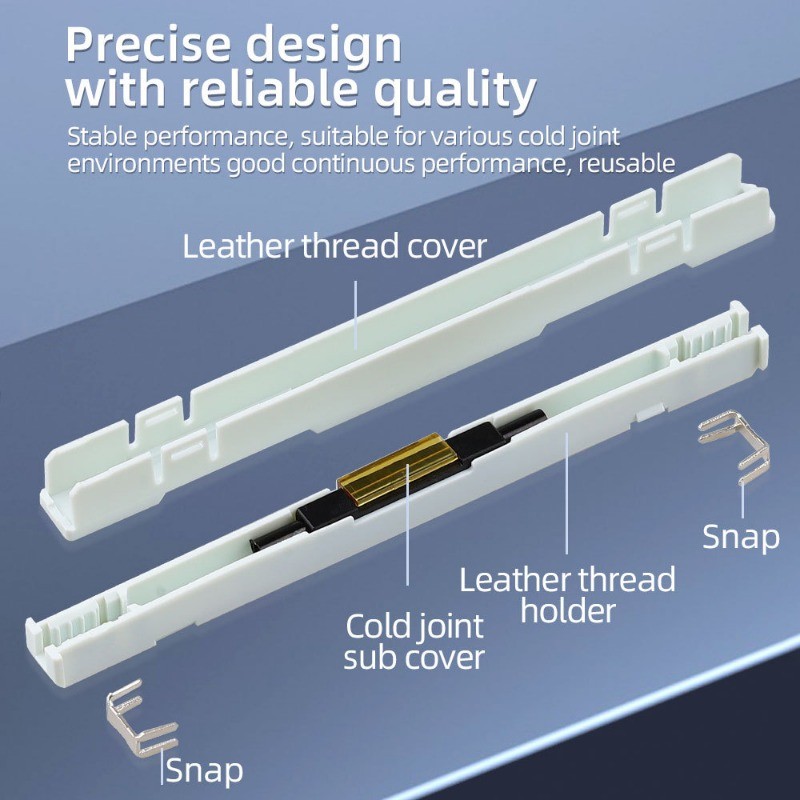 Precise design with reliable quality

Stable performance, suitable for various cold joint environments good continuous performance, reusable

Leather thread cover

Snap

Leather thread holder

Cold joint sub cover

Snap