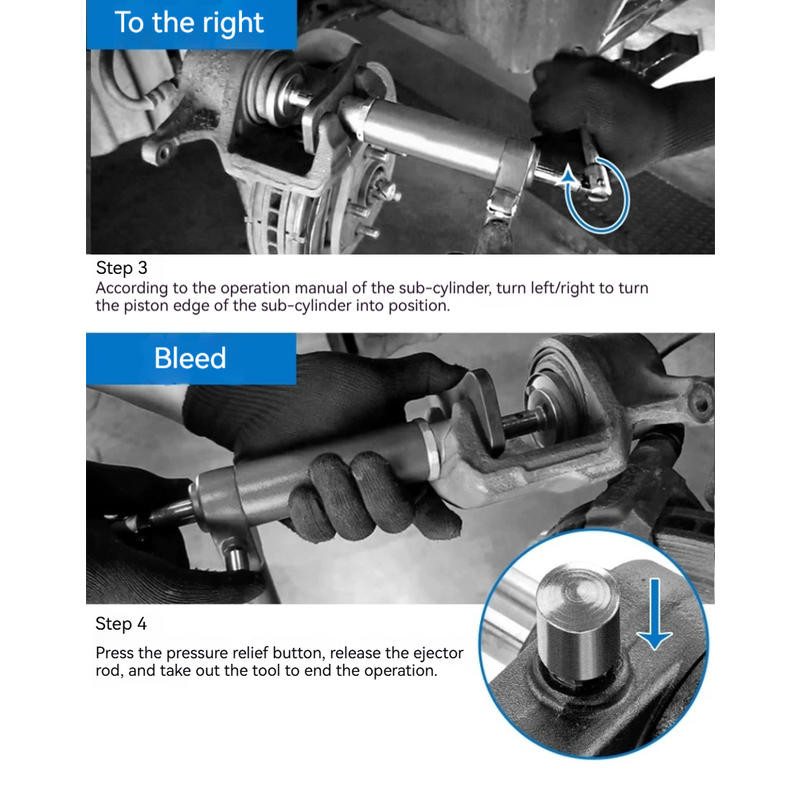 To the right

Step 3
According to the operation manual of the sub-cylinder, turn left/right to turn the piston edge of the sub-cylinder into position.

Bleed

Step 4
Press the pressure relief button, release the ejector rod, and take out the tool to end the operation.