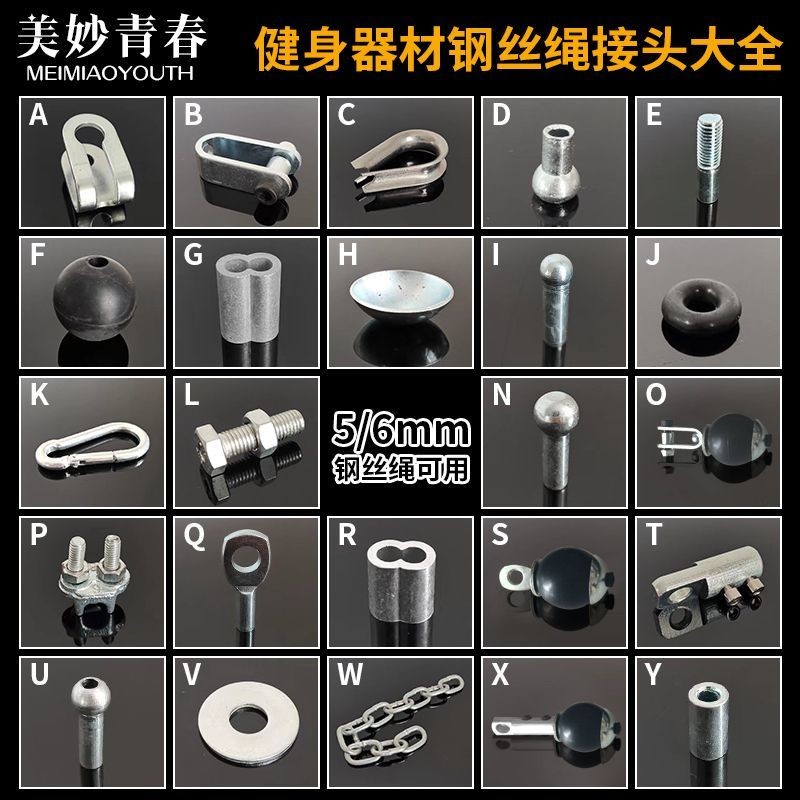 美妙青春
MEIMIAOYOUTH

健身器材钢丝绳接头大全

A
B
C
D
E
F
G
H
I
J
K
L
5/6mm
钢丝绳可用
N
O
P
Q
R
S
T
U
V
W
X
Y