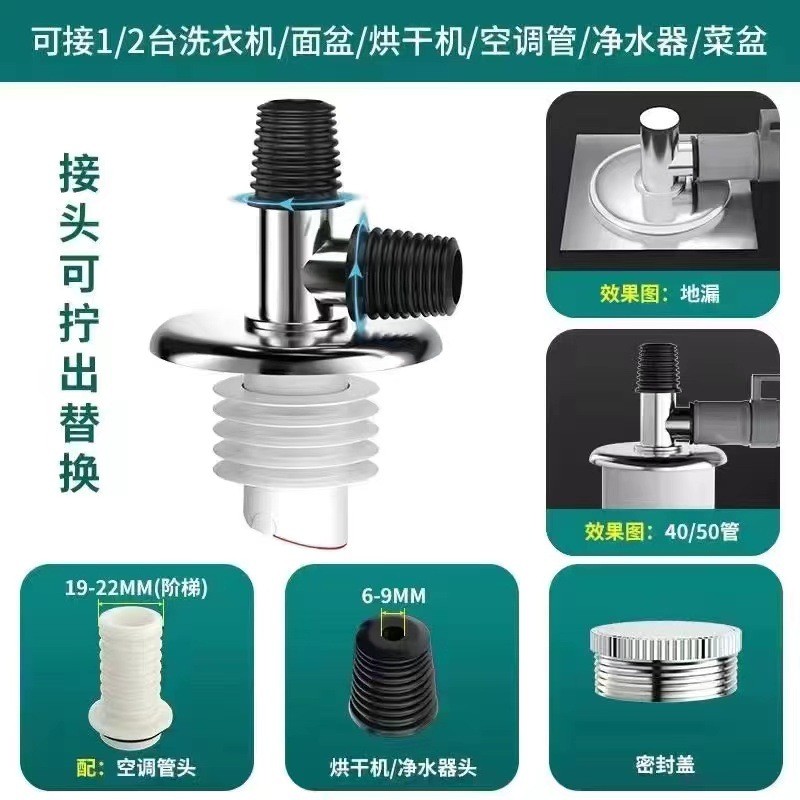 可接1/2台洗衣机/面盆/烘干机/空调管/净水器/菜盆

接头可拧出替换

效果图：地漏

效果图：40/50管

19-22MM(阶梯)

配：空调管头

6-9MM

烘干机/净水器头

密封盖