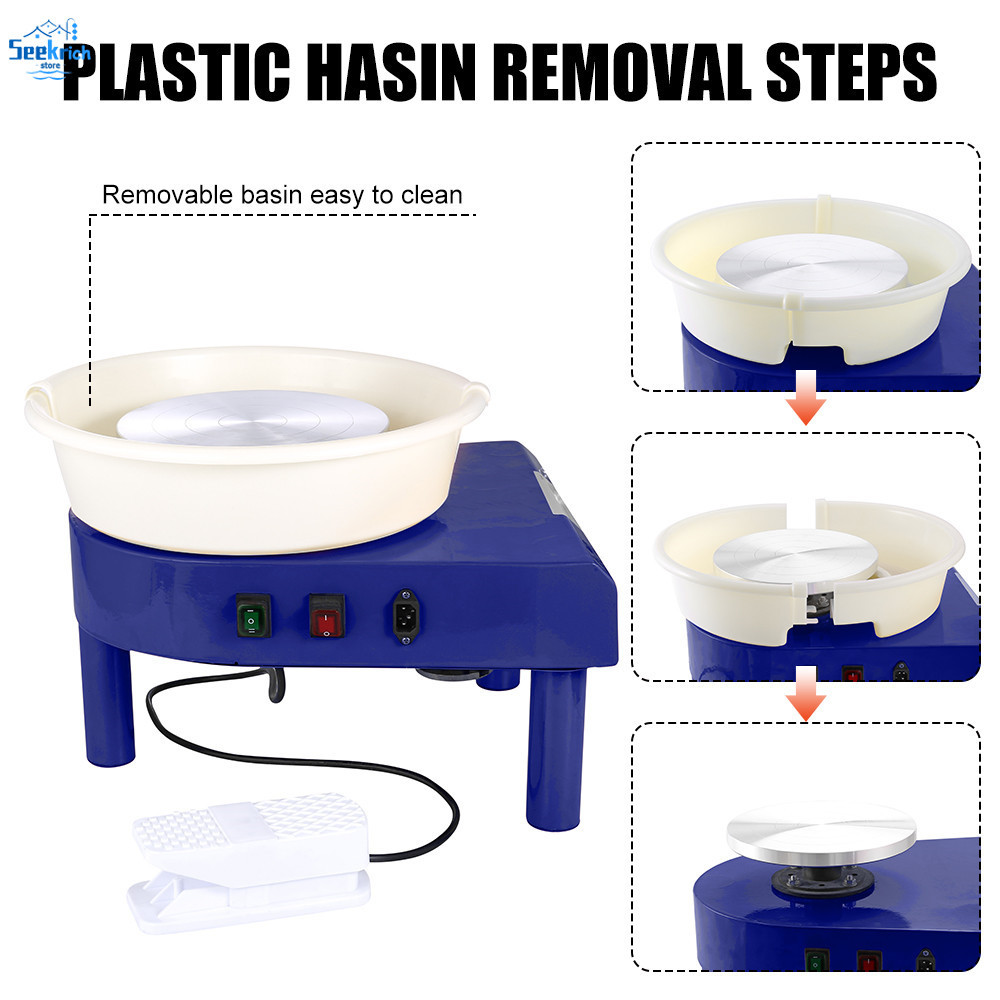 Seekrich store

PLASTIC HASIN REMOVAL STEPS

Removable basin easy to clean