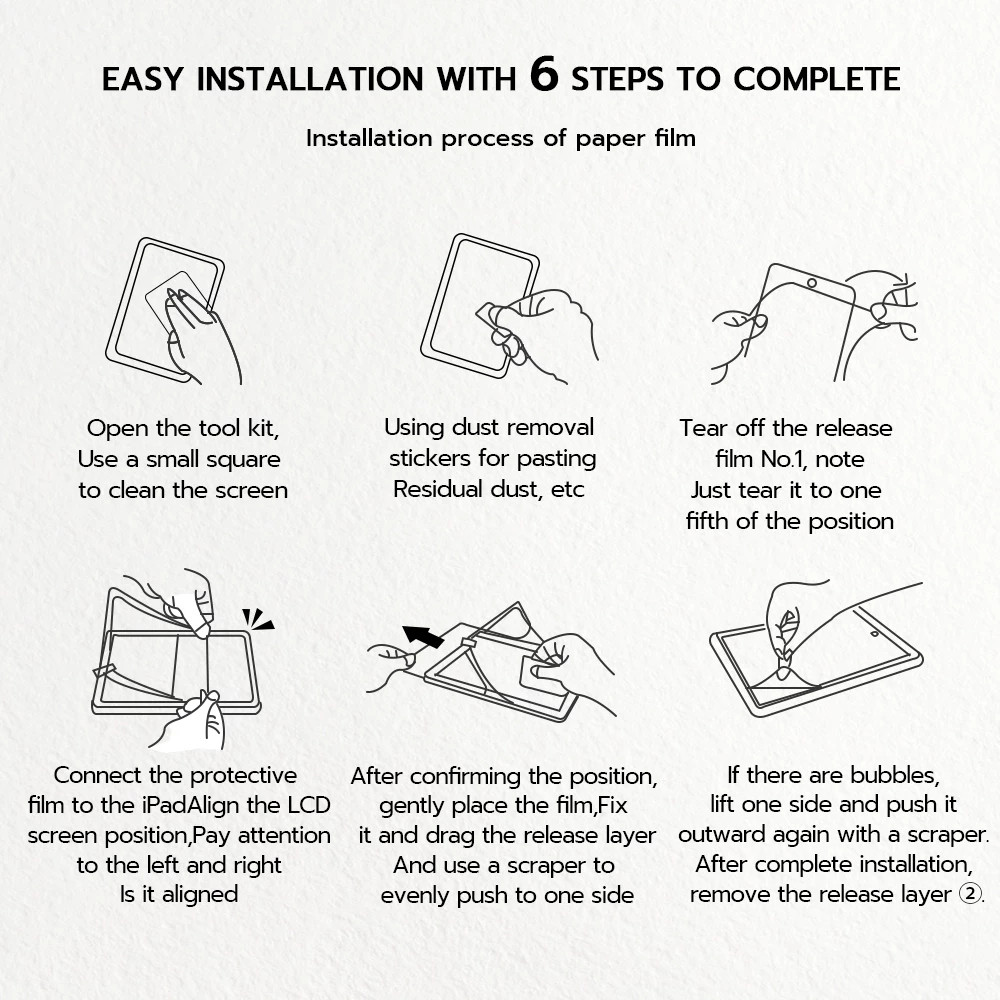 EASY INSTALLATION WITH 6 STEPS TO COMPLETE

Installation process of paper film

Open the tool kit, Use a small square to clean the screen

Using dust removal stickers for pasting Residual dust, etc

Tear off the release film No.1, note Just tear it to one fifth of the position

Connect the protective film to the iPadAlign the LCD screen position,Pay attention to the left and right Is it aligned

After confirming the position, gently place the film,Fix it and drag the release layer And use a scraper to evenly push to one side

If there are bubbles, lift one side and push it outward again with a scraper. After complete installation, remove the release layer ②.