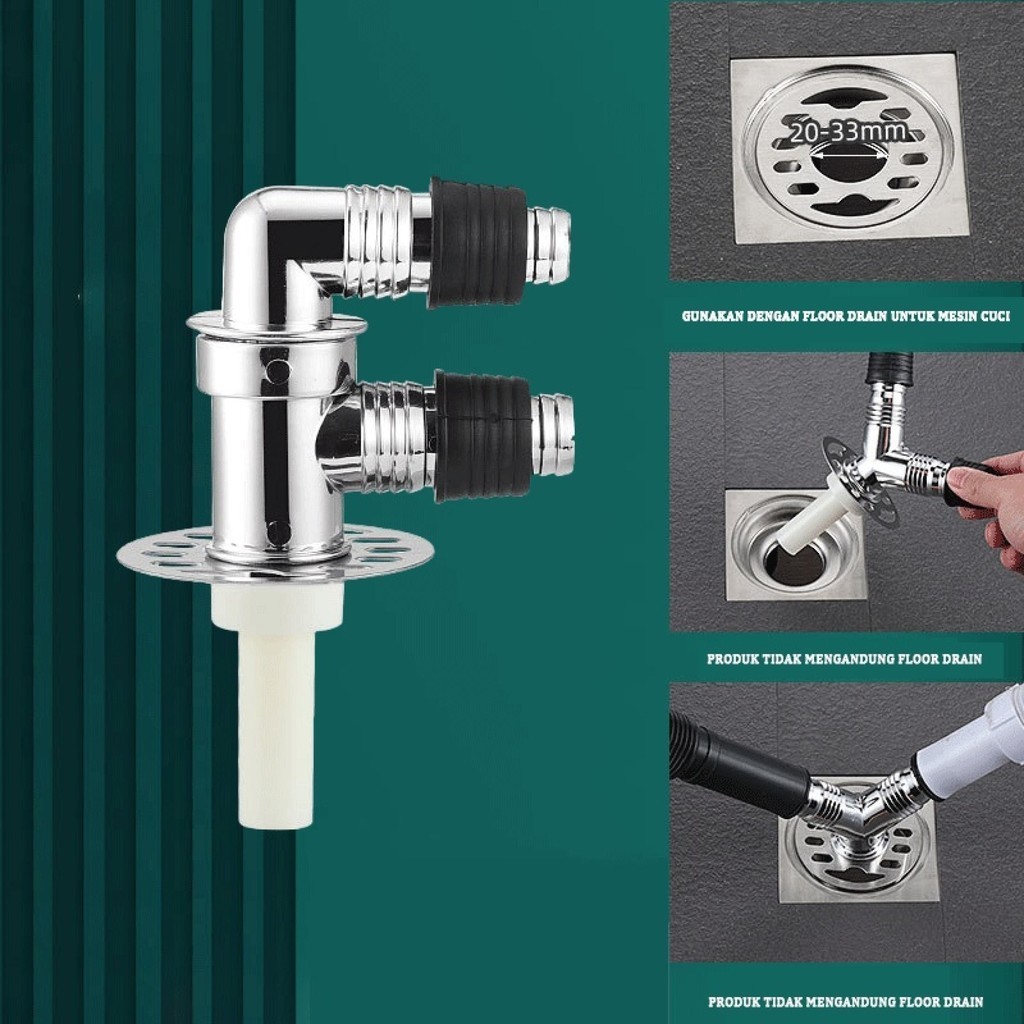 20-33mm

GUNAKAN DENGAN FLOOR DRAIN UNTUK MESIN CUCI

PRODUK TIDAK MENGANDUNG FLOOR DRAIN

PRODUK TIDAK MENGANDUNG FLOOR DRAIN