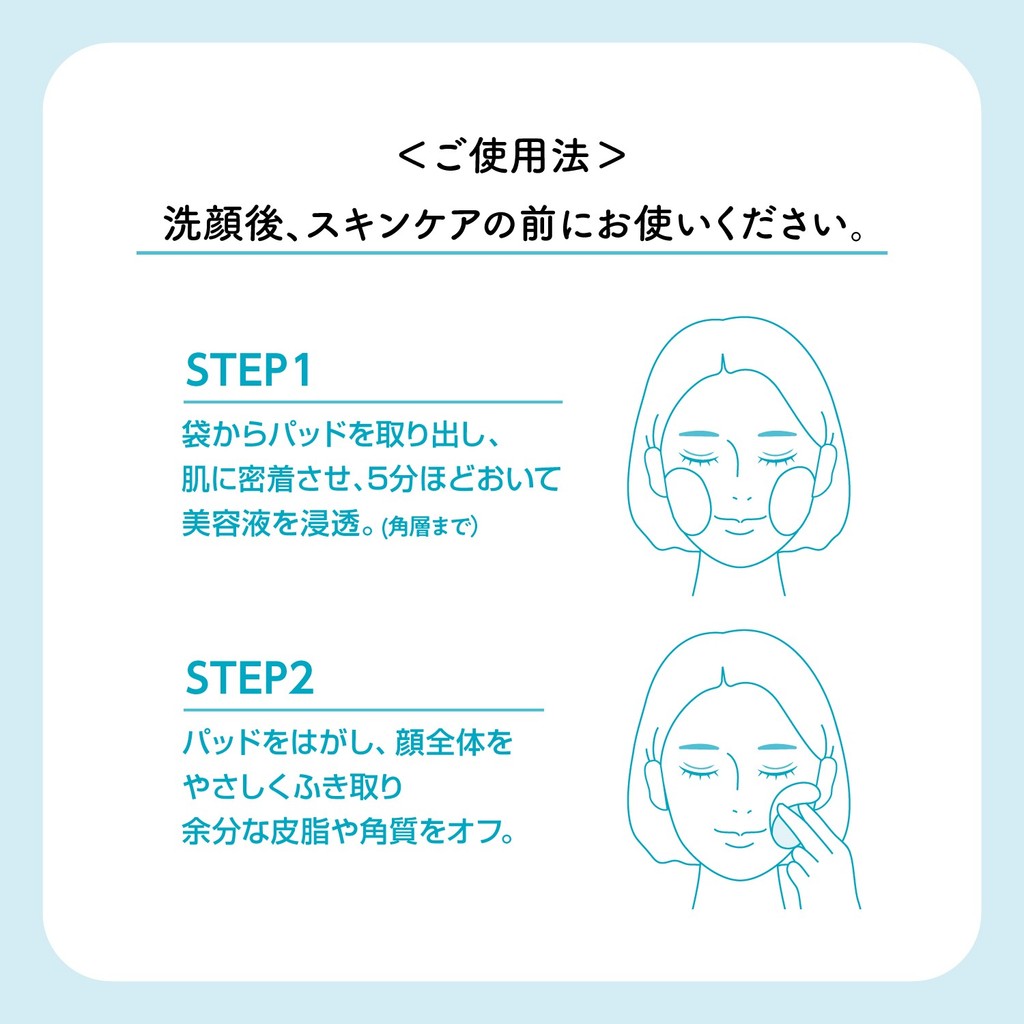 ＜ご使用法＞
洗顔後、スキンケアの前にお使いください。

STEP1
袋からパッドを取り出し、肌に密着させ、5分ほどおいて美容液を浸透。(角層まで)

STEP2
パッドをはがし、顔全体をやさしくふき取り余分な皮脂や角質をオフ。