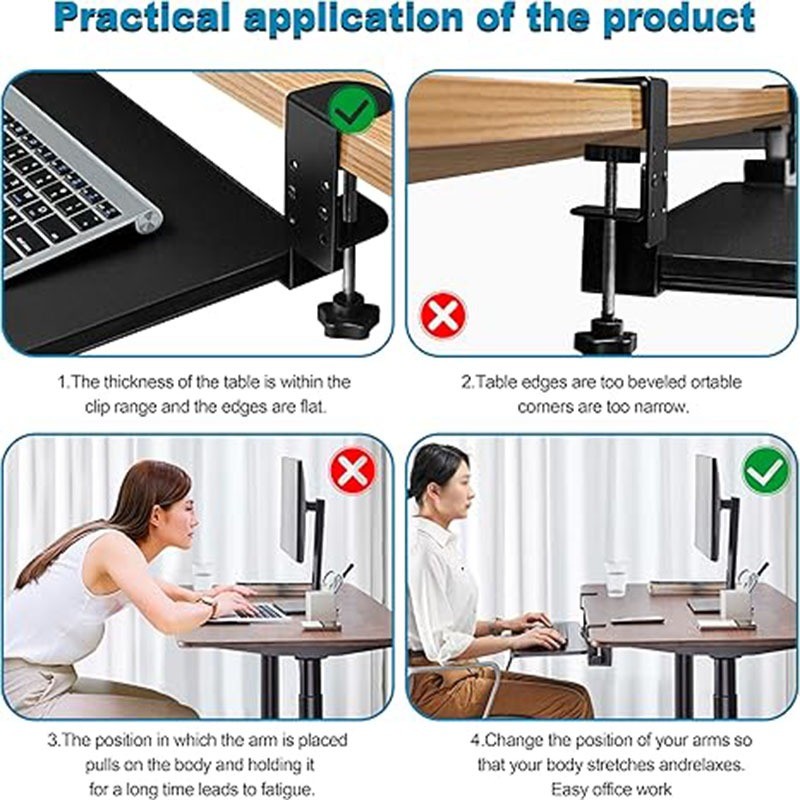 Practical application of the product

1.The thickness of the table is within the clip range and the edges are flat.

2.Table edges are too beveled ortable corners are too narrow.

3.The position in which the arm is placed pulls on the body and holding it for a long time leads to fatigue.

4.Change the position of your arms so that your body stretches andrelaxes. Easy office work