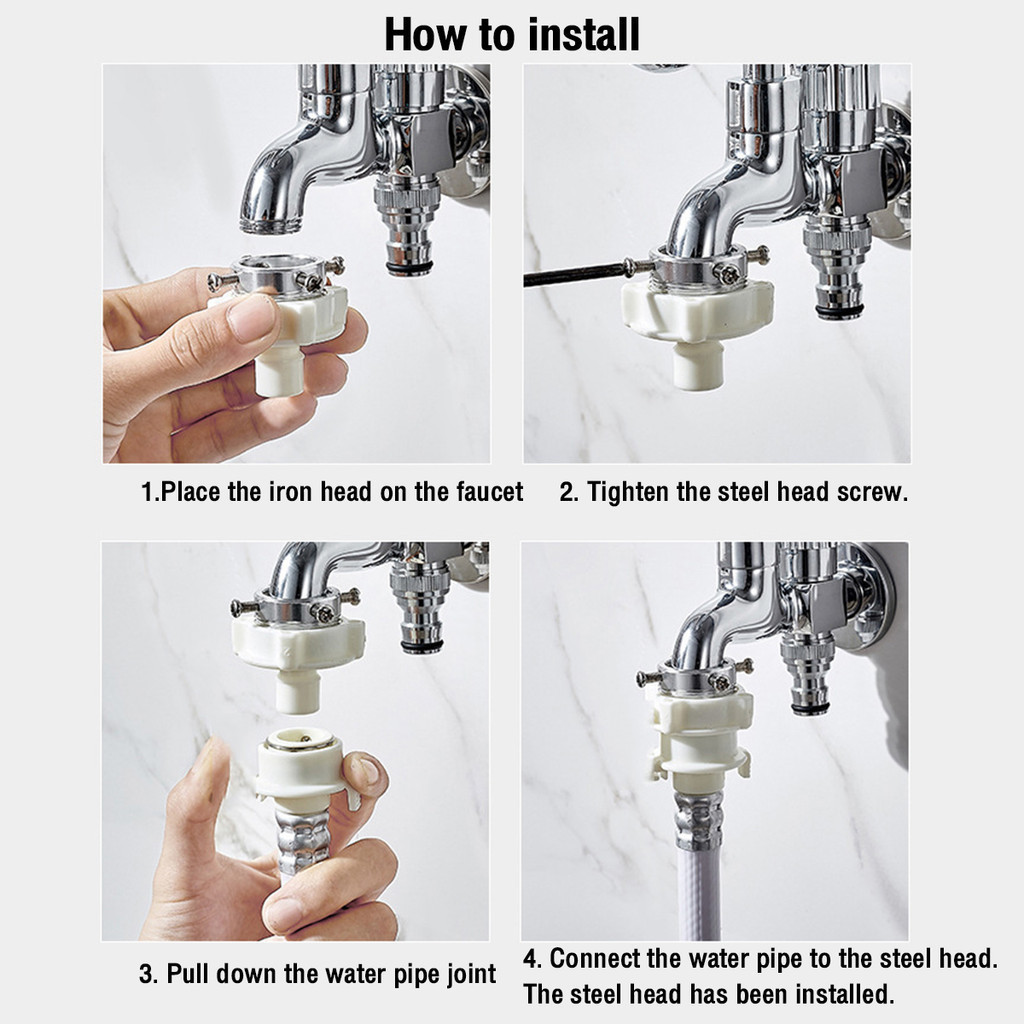 How to install

1.Place the iron head on the faucet

2. Tighten the steel head screw.

3. Pull down the water pipe joint

4. Connect the water pipe to the steel head. The steel head has been installed.