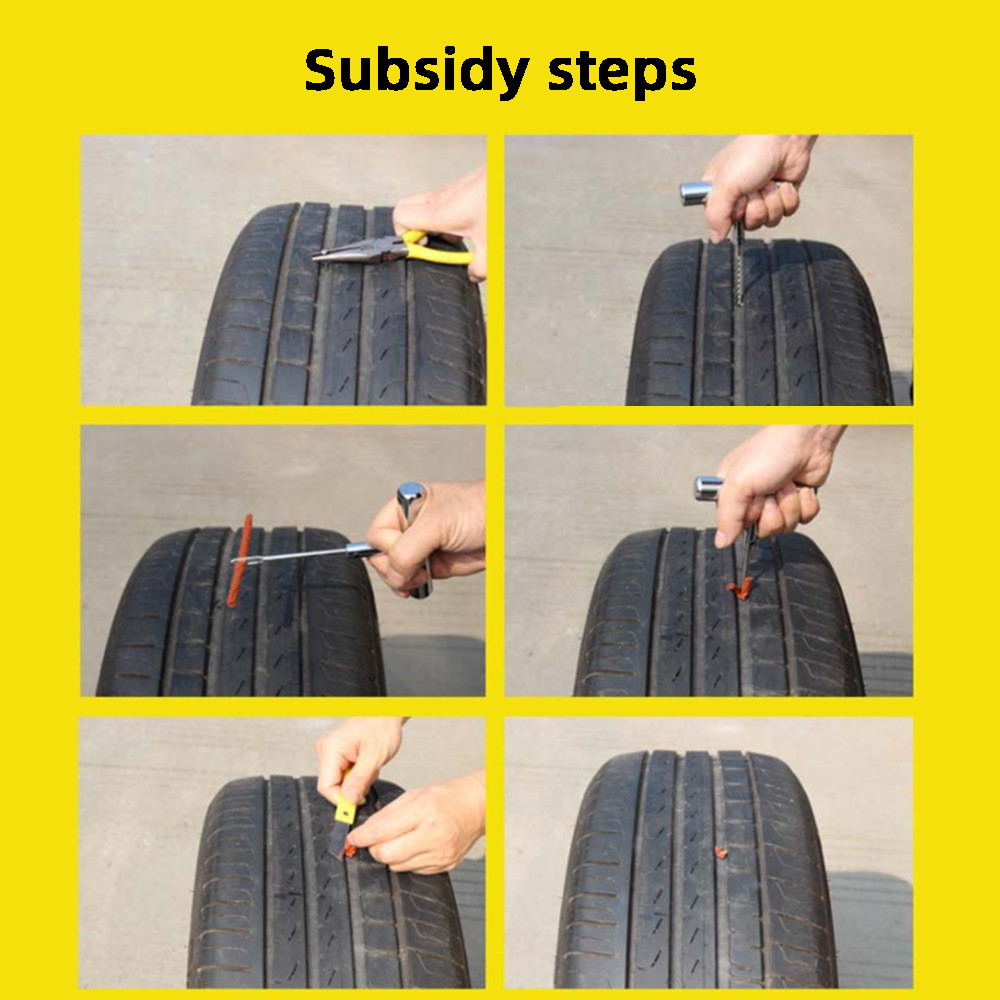 Subsidy steps