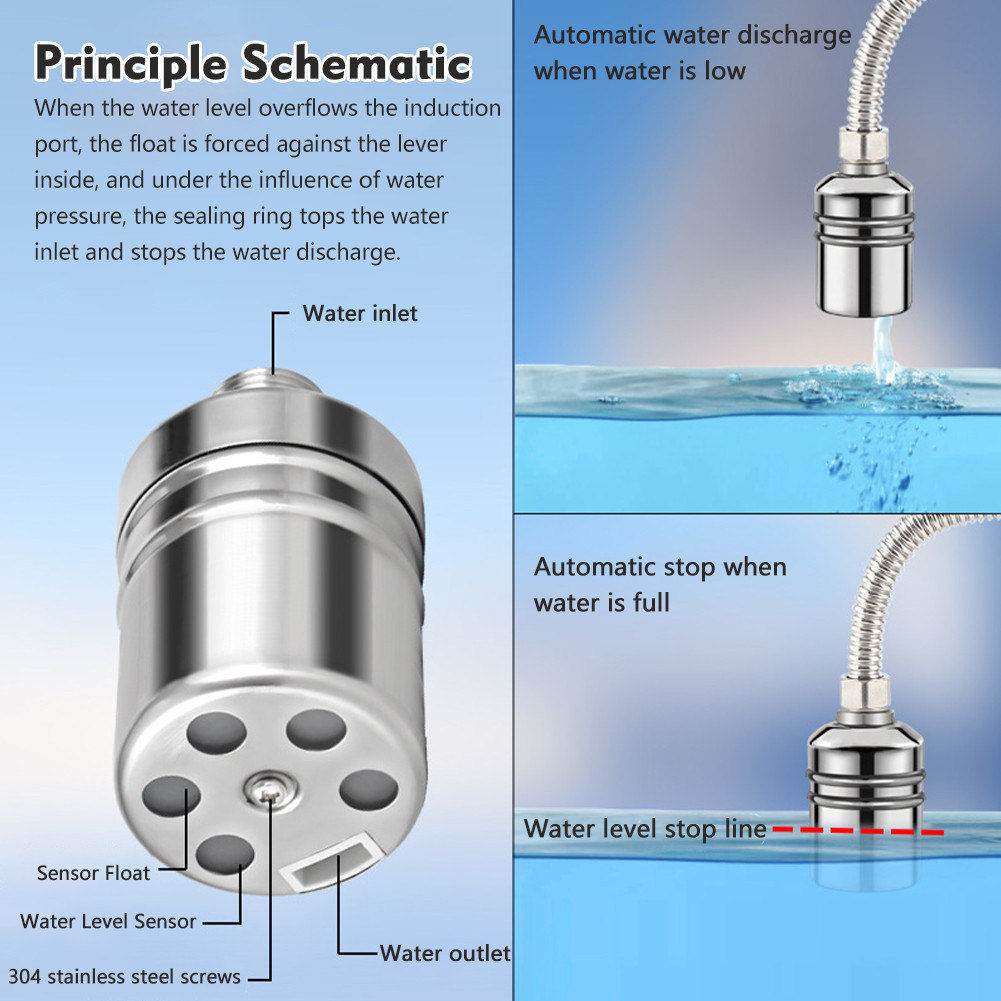 Principle Schematic

When the water level overflows the induction port, the float is forced against the lever inside, and under the influence of water pressure, the sealing ring tops the water inlet and stops the water discharge.

Water inlet

Sensor Float

Water Level Sensor

304 stainless steel screws

Water outlet

Automatic water discharge when water is low

Automatic stop when water is full

Water level stop line