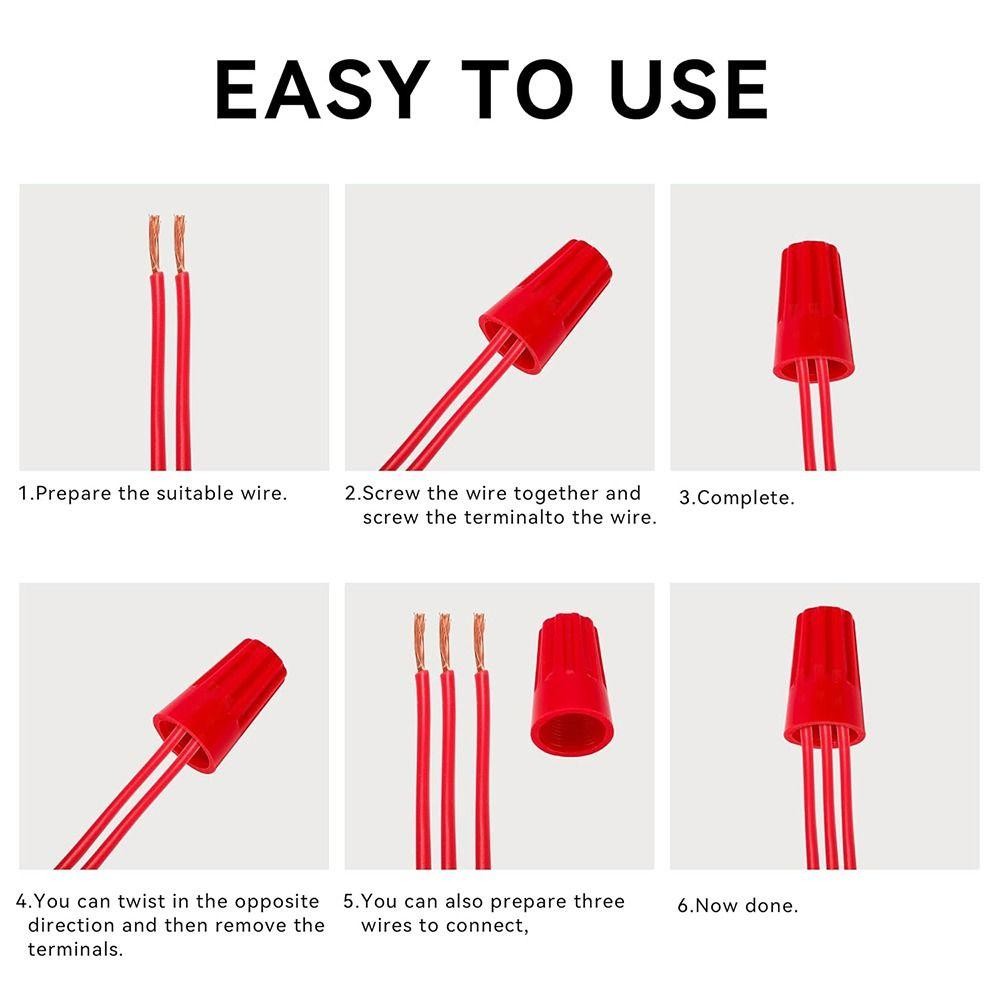 EASY TO USE

1.Prepare the suitable wire.

2.Screw the wire together and screw the terminalto the wire.

3.Complete.

4.You can twist in the opposite direction and then remove the terminals.

5.You can also prepare three wires to connect,

6.Now done.