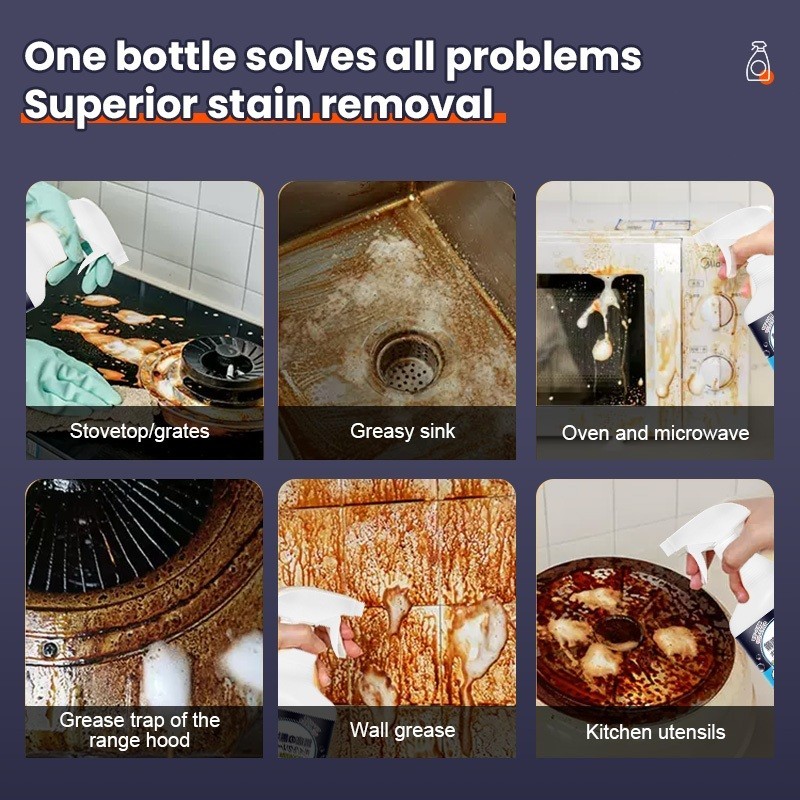 One bottle solves all problems
Superior stain removal

Stovetop/grates

Greasy sink

Oven and microwave

Grease trap of the range hood

Wall grease

Kitchen utensils