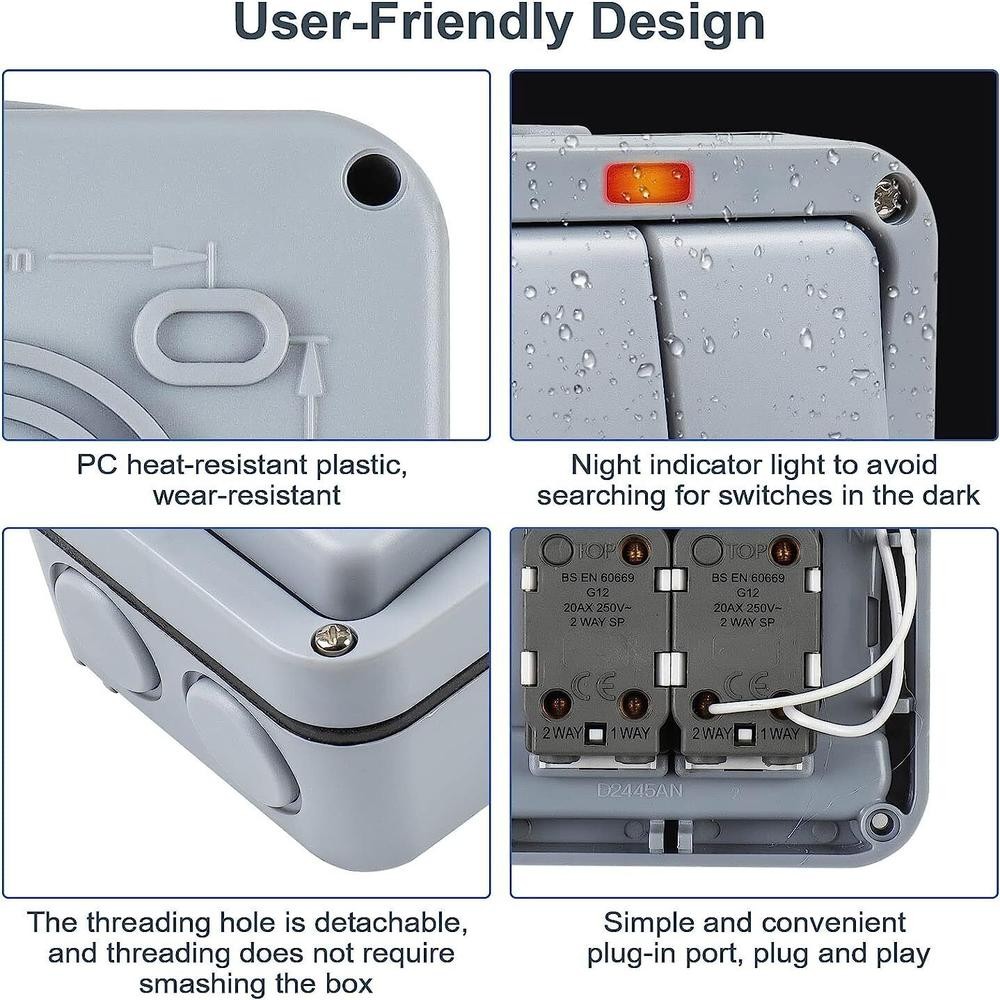 User-Friendly Design

PC heat-resistant plastic, wear-resistant

Night indicator light to avoid searching for switches in the dark

TOP
BS EN 60669
G12
20AX 250V~
2 WAY SP
CE
2 WAY 1 WAY

TOP
BS EN 60669
G12
20AX 250V~
2 WAY SP
CE
2 WAY 1 WAY

D2445AN

The threading hole is detachable, and threading does not require smashing the box

Simple and convenient plug-in port, plug and play