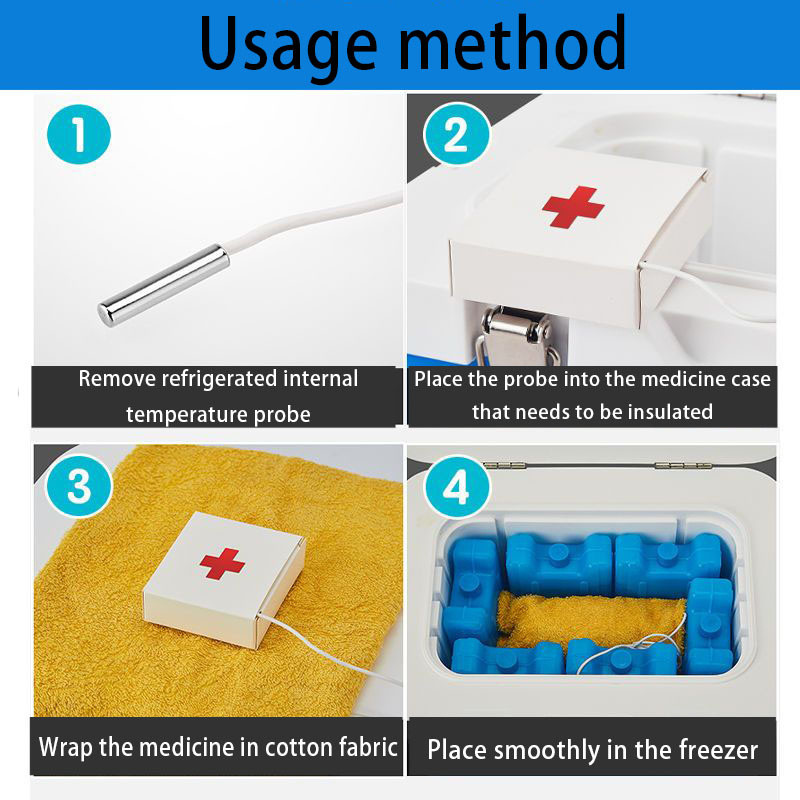 Usage method

1

Remove refrigerated internal temperature probe

2

Place the probe into the medicine case that needs to be insulated

3

Wrap the medicine in cotton fabric

4

Place smoothly in the freezer