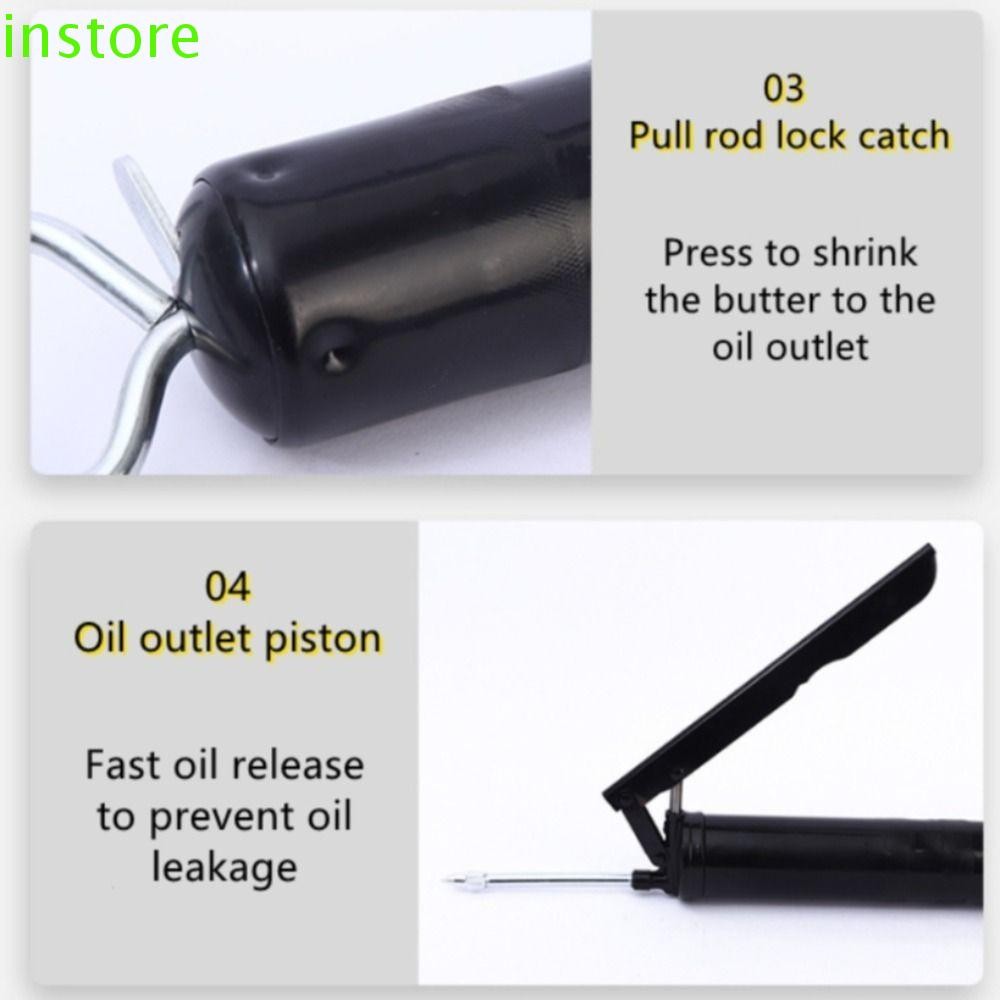 instore

03
Pull rod lock catch

Press to shrink the butter to the oil outlet

04
Oil outlet piston

Fast oil release to prevent oil leakage