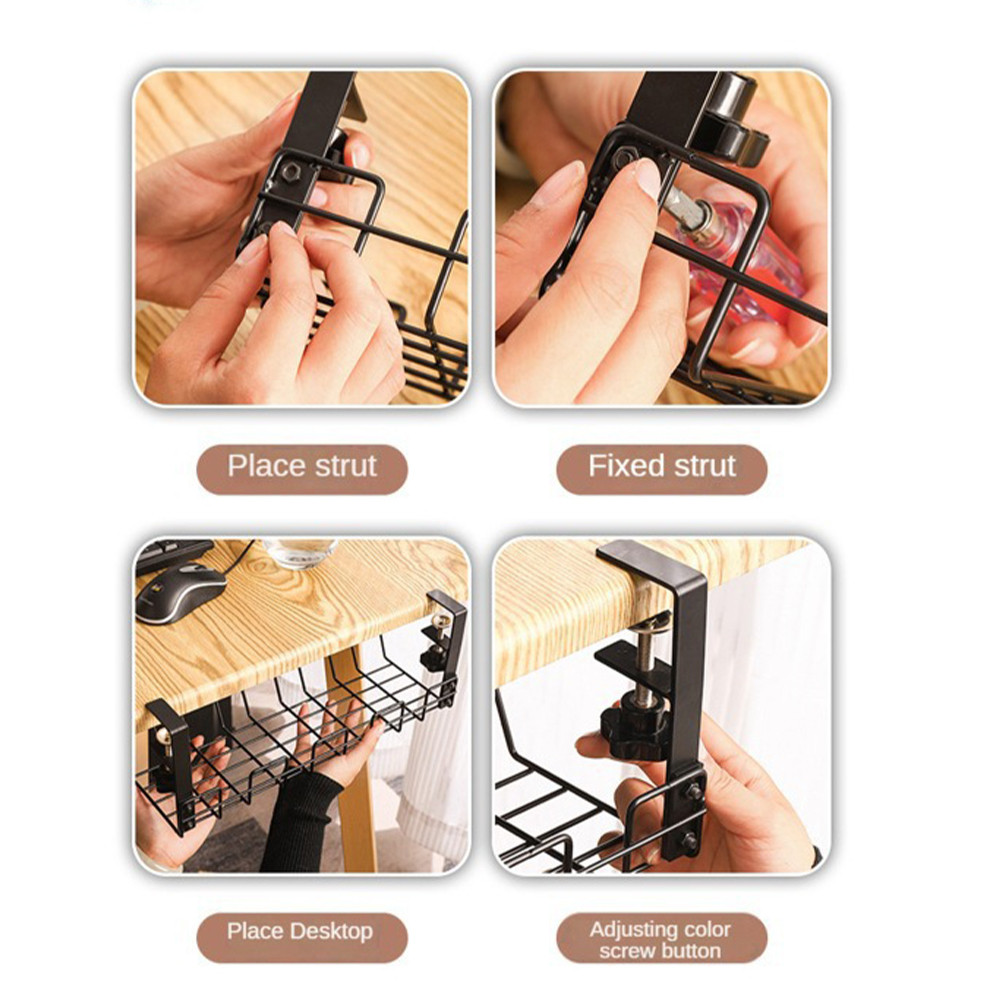 Place strut

Fixed strut

Place Desktop

Adjusting color screw button