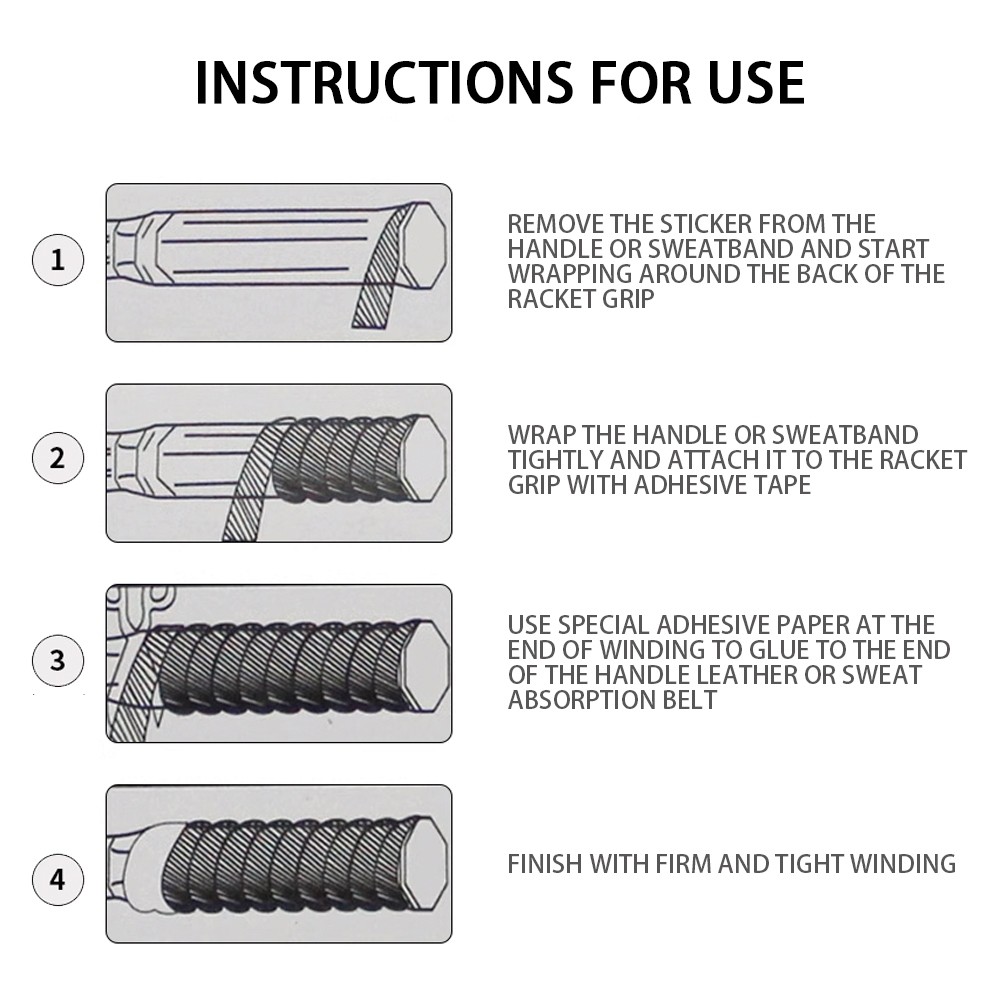 INSTRUCTIONS FOR USE

1

REMOVE THE STICKER FROM THE HANDLE OR SWEATBAND AND START WRAPPING AROUND THE BACK OF THE RACKET GRIP

2

WRAP THE HANDLE OR SWEATBAND TIGHTLY AND ATTACH IT TO THE RACKET GRIP WITH ADHESIVE TAPE

3

USE SPECIAL ADHESIVE PAPER AT THE END OF WINDING TO GLUE TO THE END OF THE HANDLE LEATHER OR SWEAT ABSORPTION BELT

4

FINISH WITH FIRM AND TIGHT WINDING