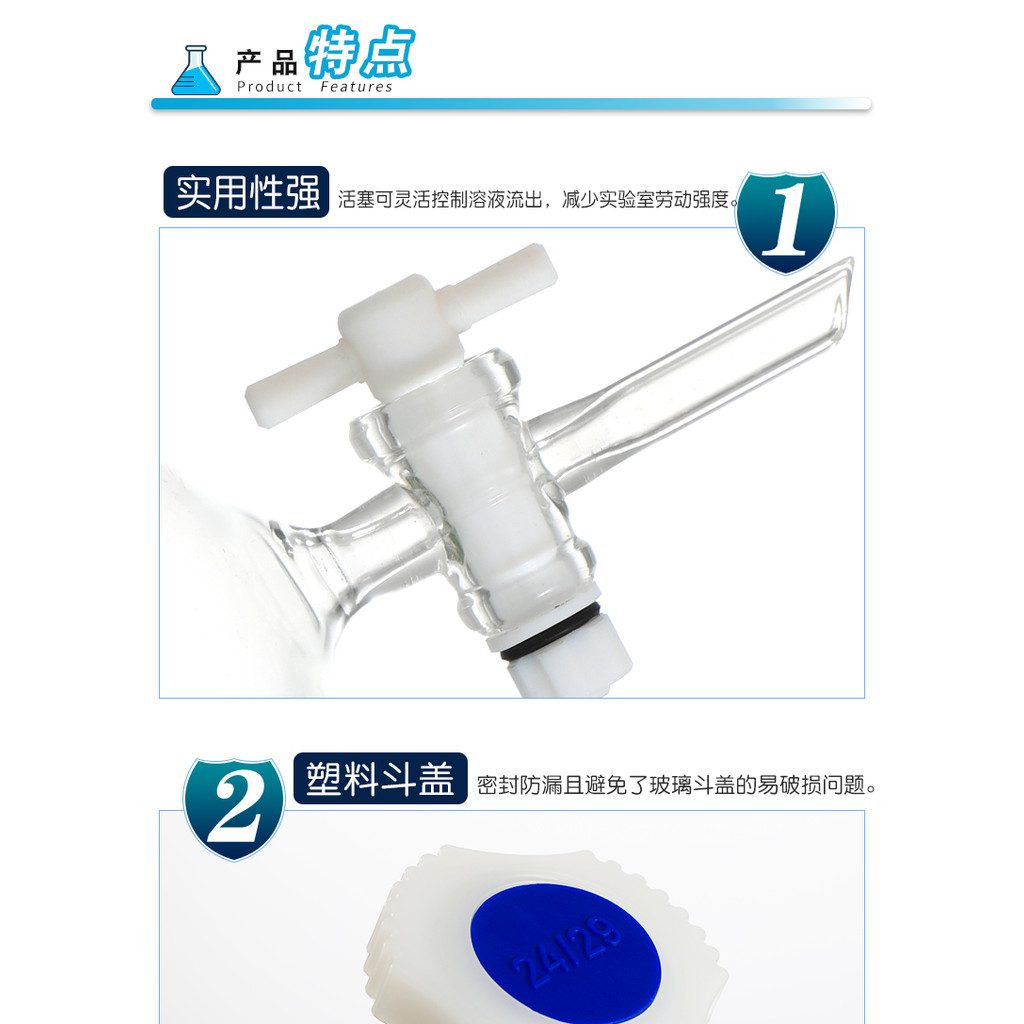 产品特点
Product Features

实用性强 活塞可灵活控制溶液流出，减少实验室劳动强度。

1

2

塑料斗盖 密封防漏且避免了玻璃斗盖的易破损问题。

24/29