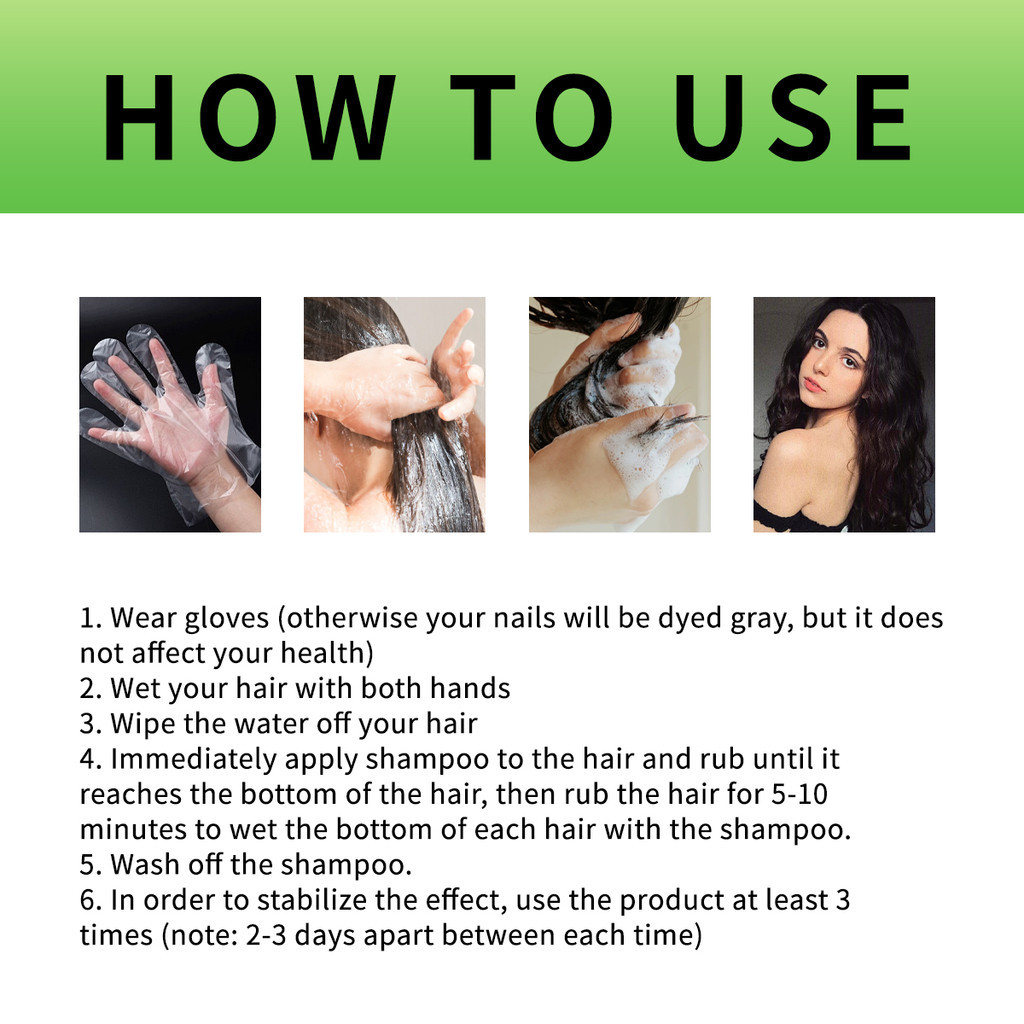 HOW TO USE

1. Wear gloves (otherwise your nails will be dyed gray, but it does not affect your health)
2. Wet your hair with both hands
3. Wipe the water off your hair
4. Immediately apply shampoo to the hair and rub until it reaches the bottom of the hair, then rub the hair for 5-10 minutes to wet the bottom of each hair with the shampoo.
5. Wash off the shampoo.
6. In order to stabilize the effect, use the product at least 3 times (note: 2-3 days apart between each time)