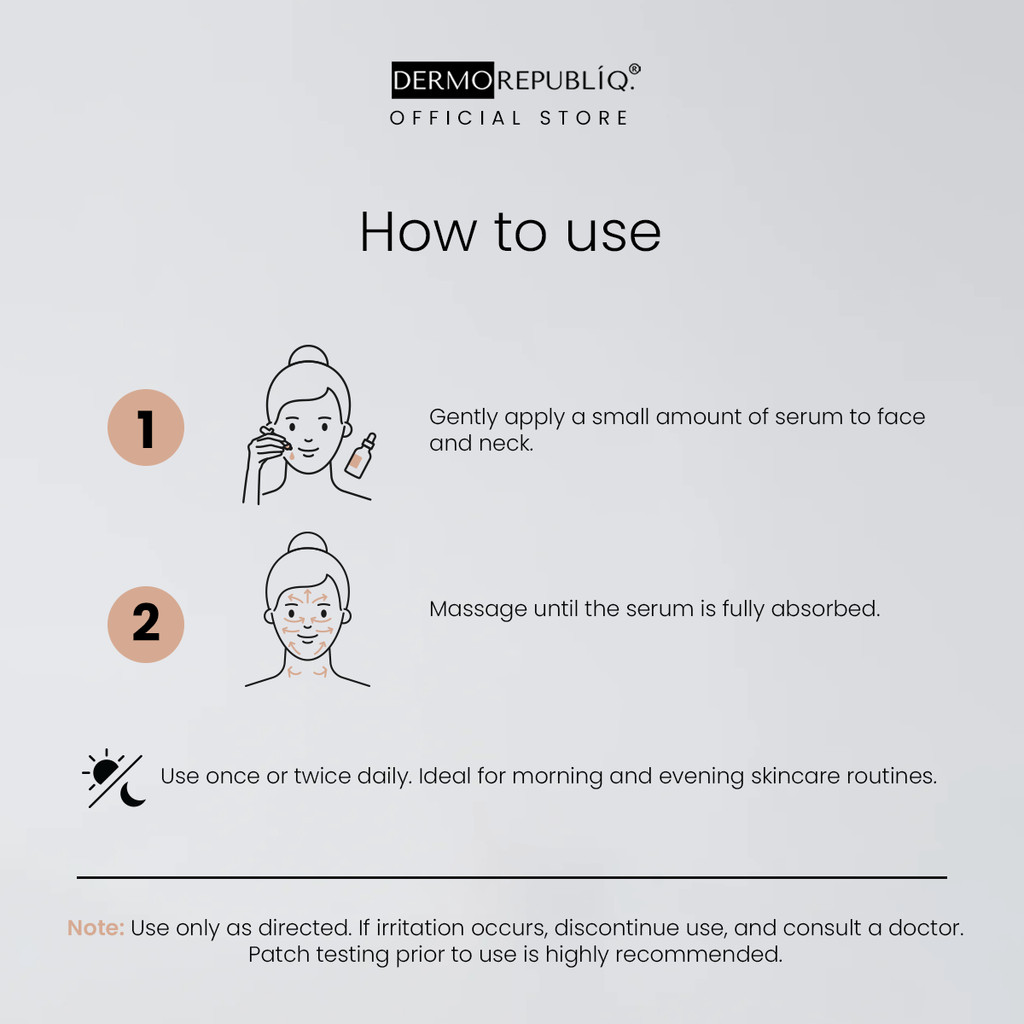 DERMOREPUBLÍQ.®
OFFICIAL STORE

How to use

1

Gently apply a small amount of serum to face and neck.

2

Massage until the serum is fully absorbed.

Use once or twice daily. Ideal for morning and evening skincare routines.

Note: Use only as directed. If irritation occurs, discontinue use, and consult a doctor. Patch testing prior to use is highly recommended.