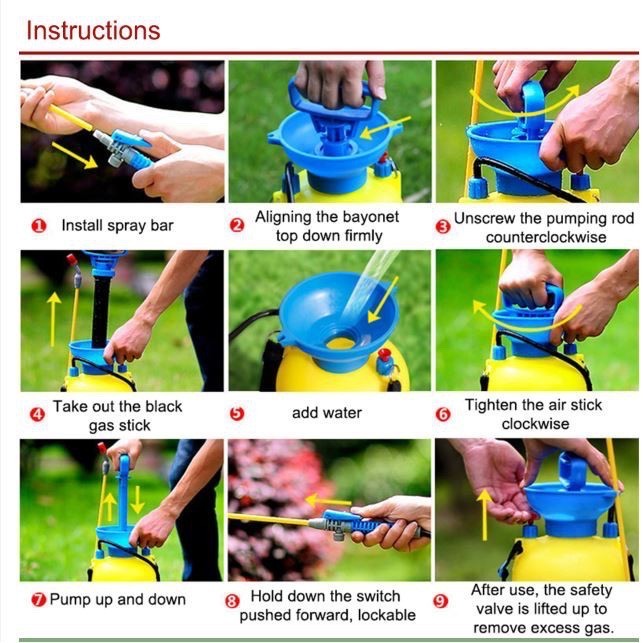 Instructions

❶ Install spray bar

❷ Aligning the bayonet top down firmly

❸ Unscrew the pumping rod counterclockwise

❹ Take out the black gas stick

❺ add water

❻ Tighten the air stick clockwise

❼ Pump up and down

❽ Hold down the switch pushed forward, lockable

❾ After use, the safety valve is lifted up to remove excess gas.