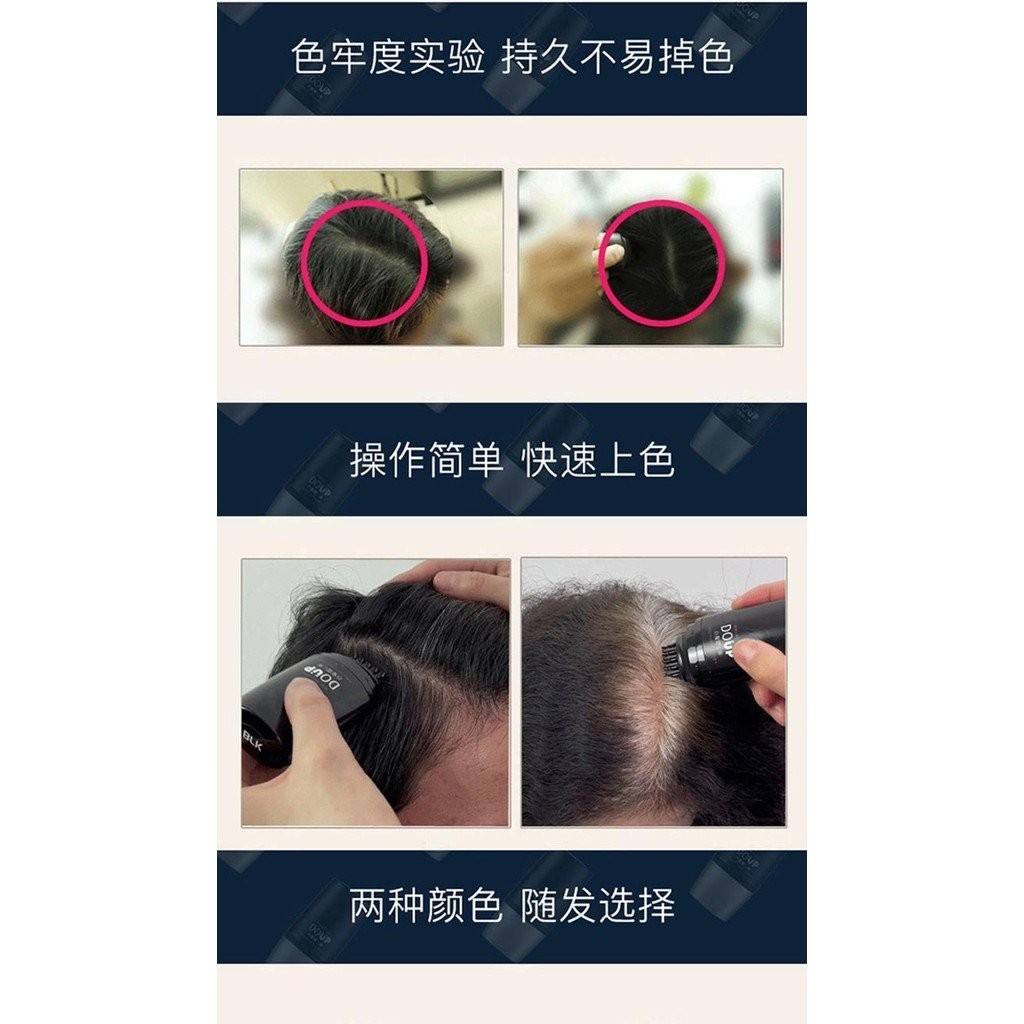 色牢度实验 持久不易掉色

操作简单 快速上色

DOUP
BLK

DOUP

两种颜色 随发选择