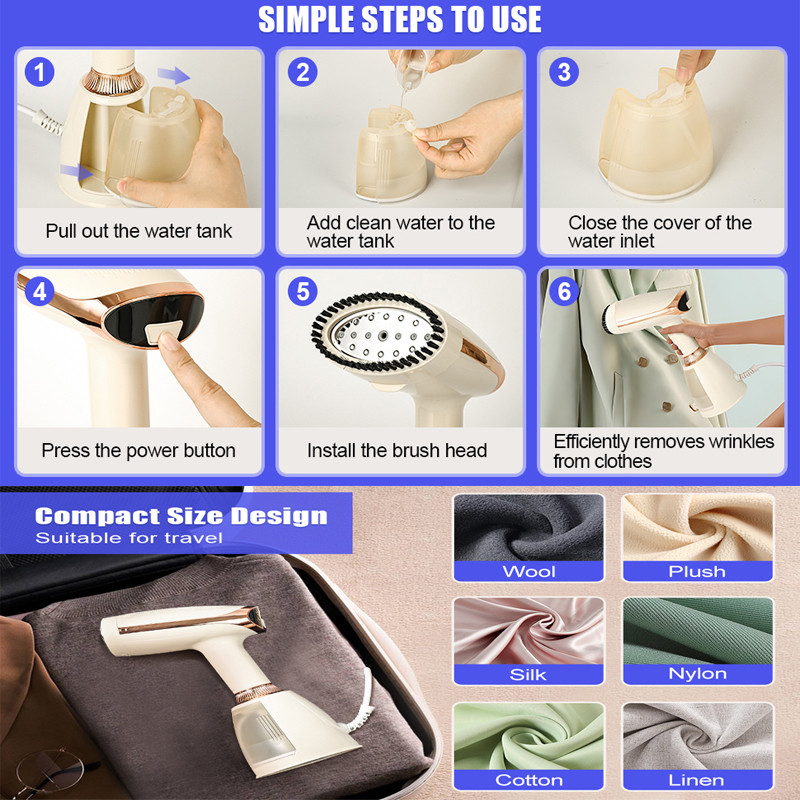 SIMPLE STEPS TO USE

1
Pull out the water tank

2
Add clean water to the water tank

3
Close the cover of the water inlet

4
Press the power button

5
Install the brush head

6
Efficiently removes wrinkles from clothes

Compact Size Design
Suitable for travel

Wool
Plush
Silk
Nylon
Cotton
Linen