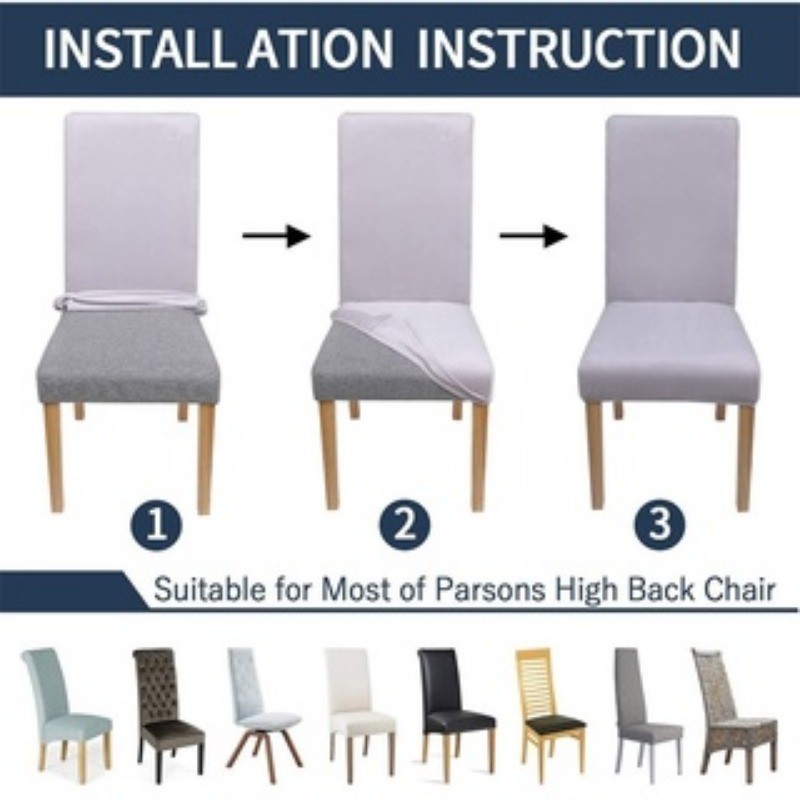 INSTALL ATION INSTRUCTION

1

2

3

Suitable for Most of Parsons High Back Chair