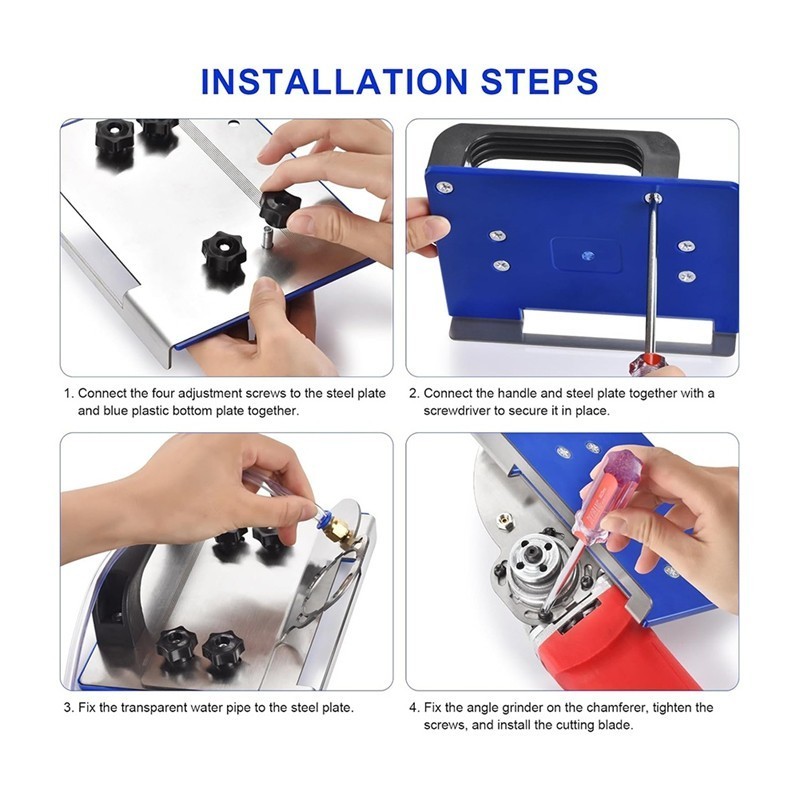 INSTALLATION STEPS

1. Connect the four adjustment screws to the steel plate and blue plastic bottom plate together.

2. Connect the handle and steel plate together with a screwdriver to secure it in place.

3. Fix the transparent water pipe to the steel plate.

4. Fix the angle grinder on the chamferer, tighten the screws, and install the cutting blade.