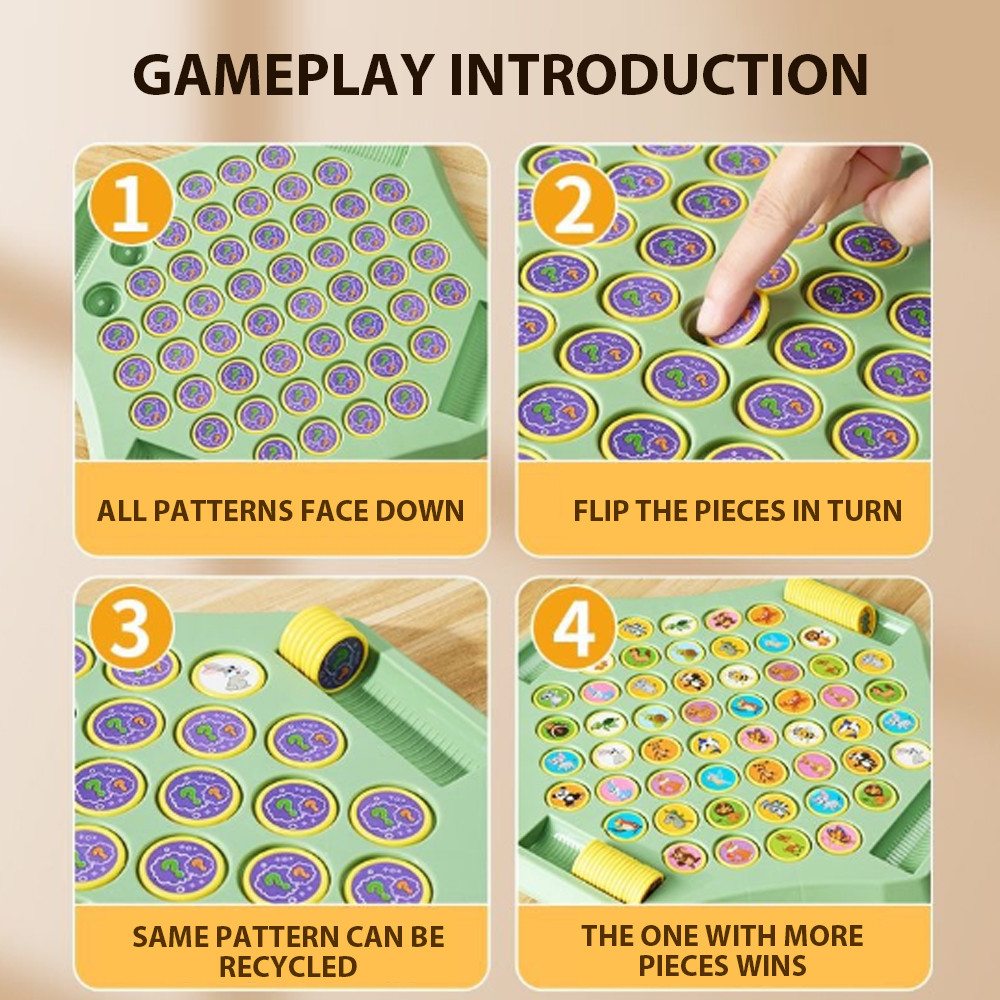 GAMEPLAY INTRODUCTION

1

ALL PATTERNS FACE DOWN

2

FLIP THE PIECES IN TURN

3

SAME PATTERN CAN BE RECYCLED

4

THE ONE WITH MORE PIECES WINS