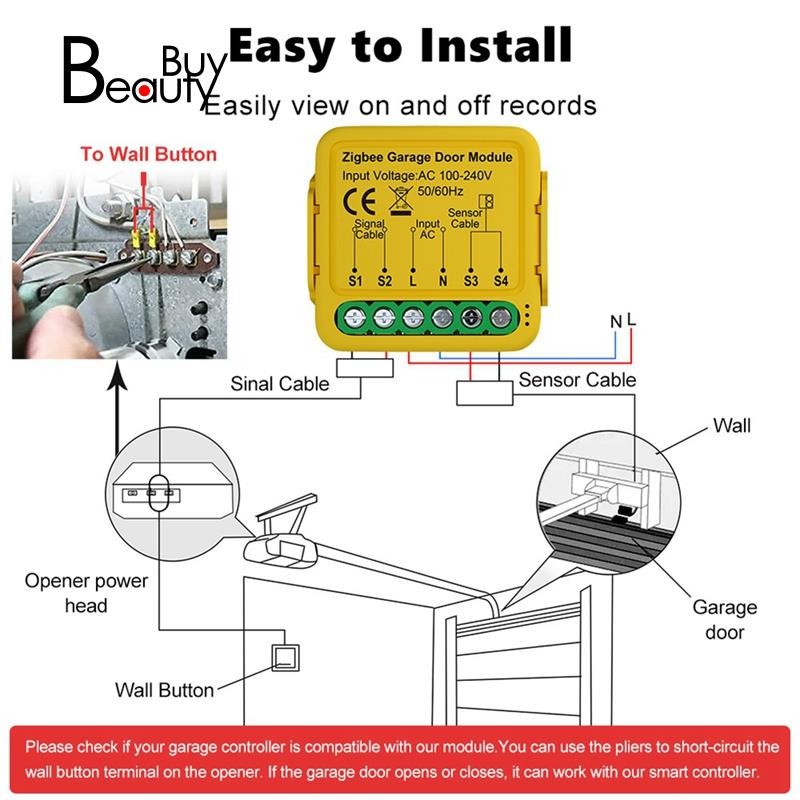 Beauty Buy

Easy to Install

Easily view on and off records

To Wall Button

Zigbee Garage Door Module
Input Voltage:AC 100-240V
50/60Hz
CE
Signal Cable
Input AC
Sensor Cable
S1 S2 L N S3 S4

N L

Sinal Cable

Sensor Cable

Wall

Opener power head

Garage door

Wall Button

Please check if your garage controller is compatible with our module.You can use the pliers to short-circuit the wall button terminal on the opener. If the garage door opens or closes, it can work with our smart controller.