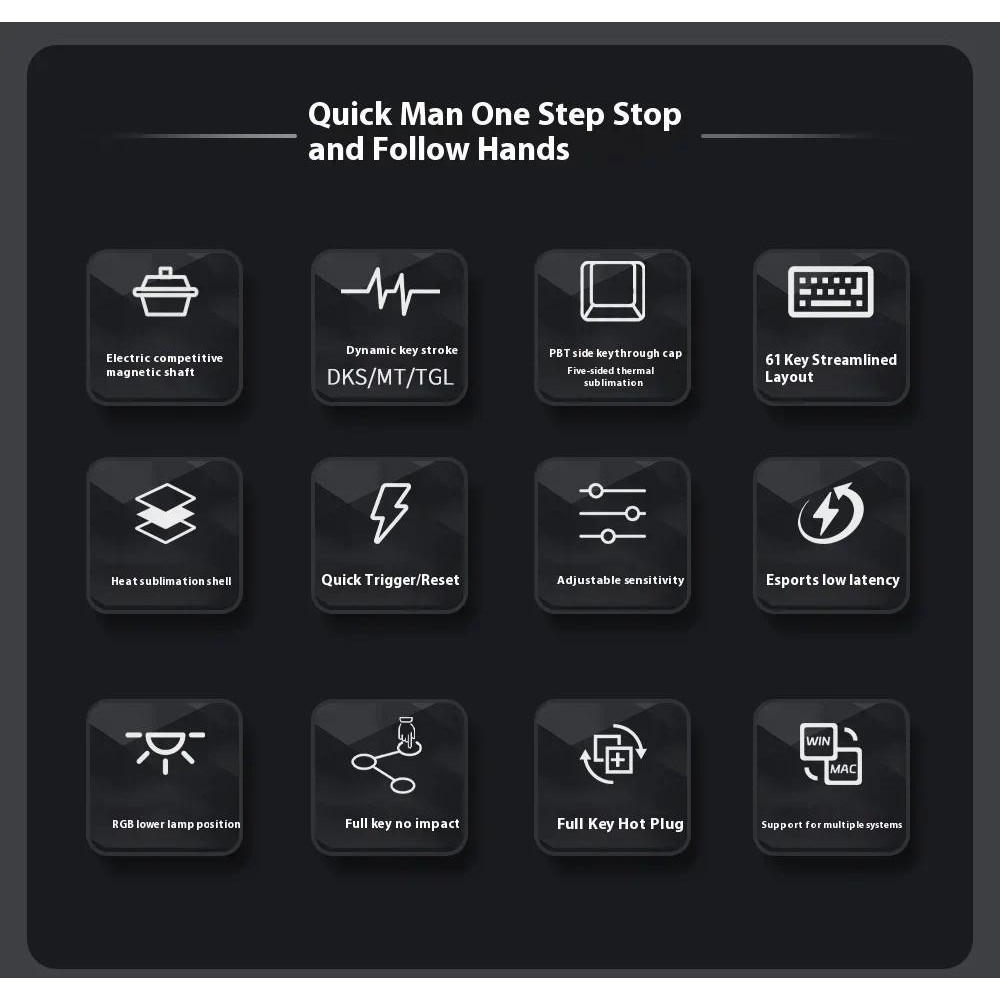 Quick Man One Step Stop and Follow Hands

Electric competitive magnetic shaft

Dynamic key stroke
DKS/MT/TGL

PBT side keythrough cap
Five-sided thermal sublimation

61 Key Streamlined Layout

Heat sublimation shell

Quick Trigger/Reset

Adjustable sensitivity

Esports low latency

RGB lower lamp position

Full key no impact

Full Key Hot Plug

WIN
MAC
Support for multiple systems