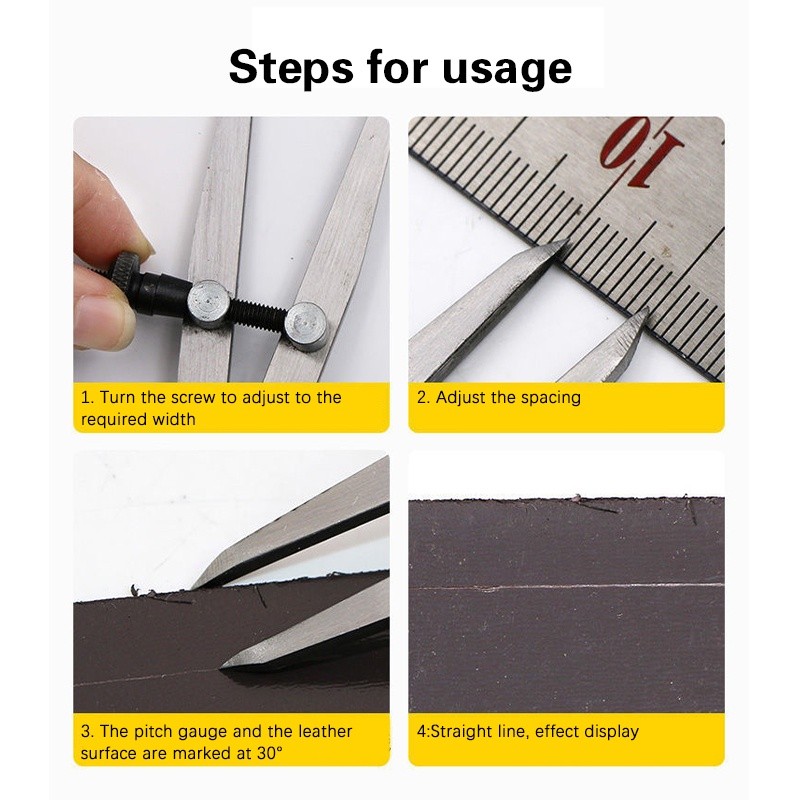 Steps for usage

10

1. Turn the screw to adjust to the required width

2. Adjust the spacing

3. The pitch gauge and the leather surface are marked at 30°

4:Straight line, effect display