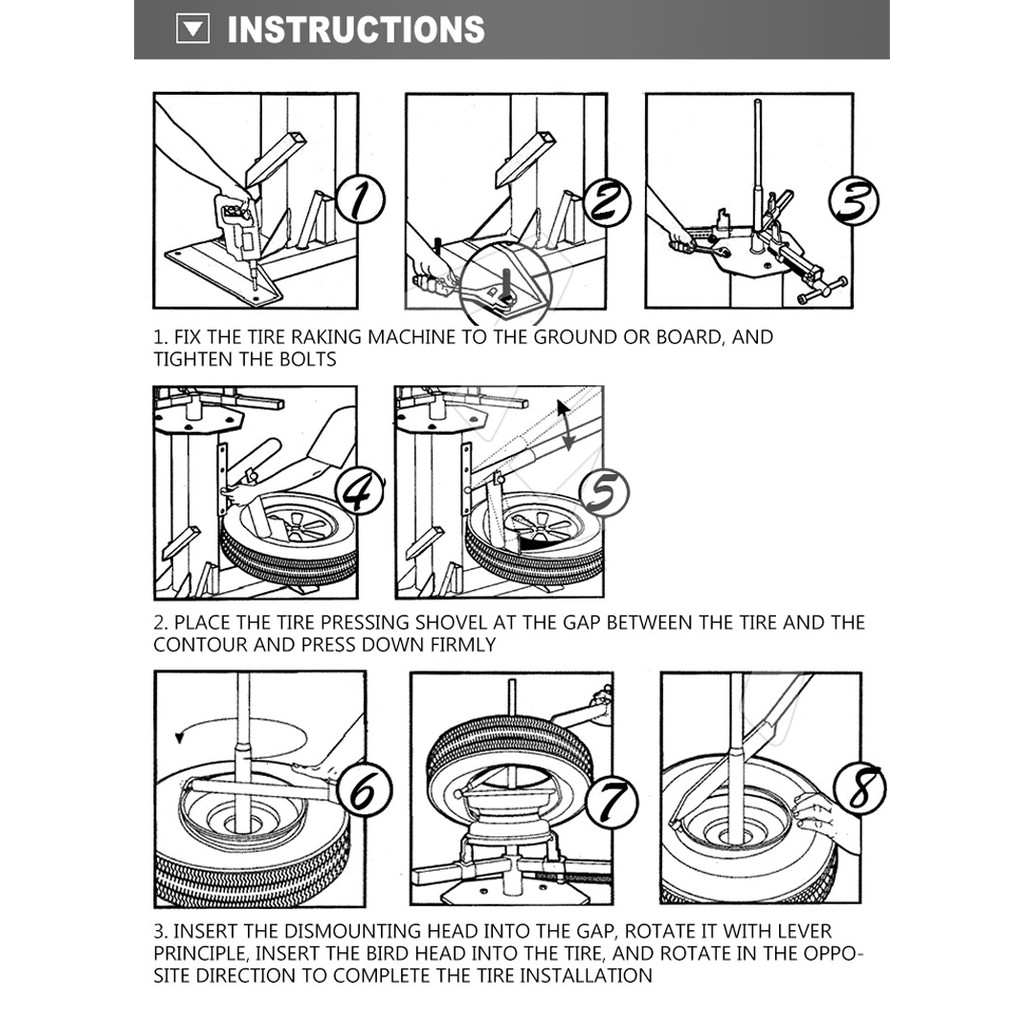 INSTRUCTIONS

1

2

3

1. FIX THE TIRE RAKING MACHINE TO THE GROUND OR BOARD, AND TIGHTEN THE BOLTS

4

5

2. PLACE THE TIRE PRESSING SHOVEL AT THE GAP BETWEEN THE TIRE AND THE CONTOUR AND PRESS DOWN FIRMLY

6

7

8

3. INSERT THE DISMOUNTING HEAD INTO THE GAP, ROTATE IT WITH LEVER PRINCIPLE, INSERT THE BIRD HEAD INTO THE TIRE, AND ROTATE IN THE OPPOSITE DIRECTION TO COMPLETE THE TIRE INSTALLATION