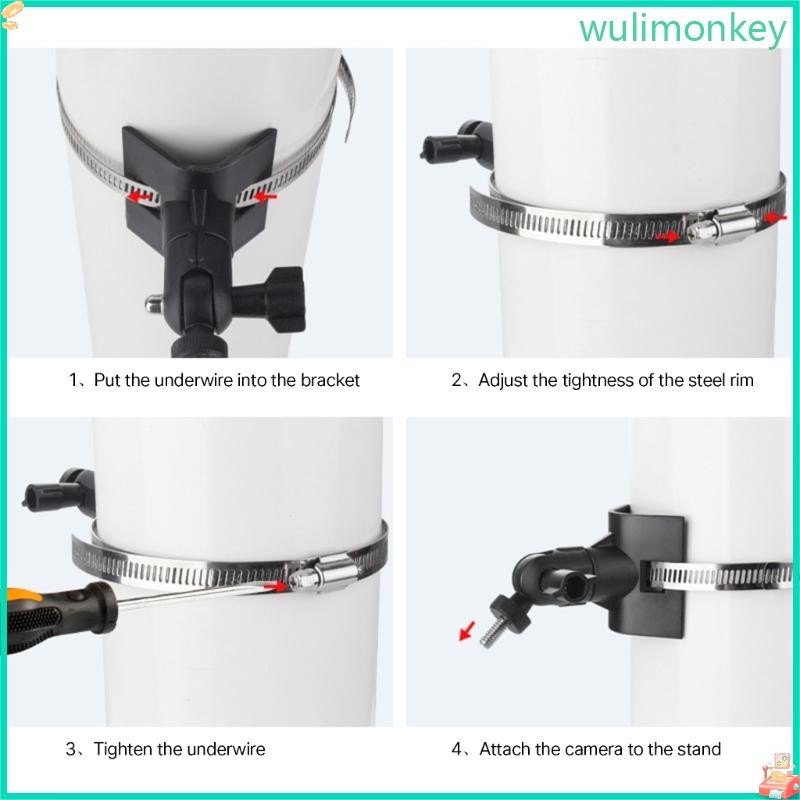 wulimonkey

1、Put the underwire into the bracket

2、Adjust the tightness of the steel rim

3、Tighten the underwire

4、Attach the camera to the stand