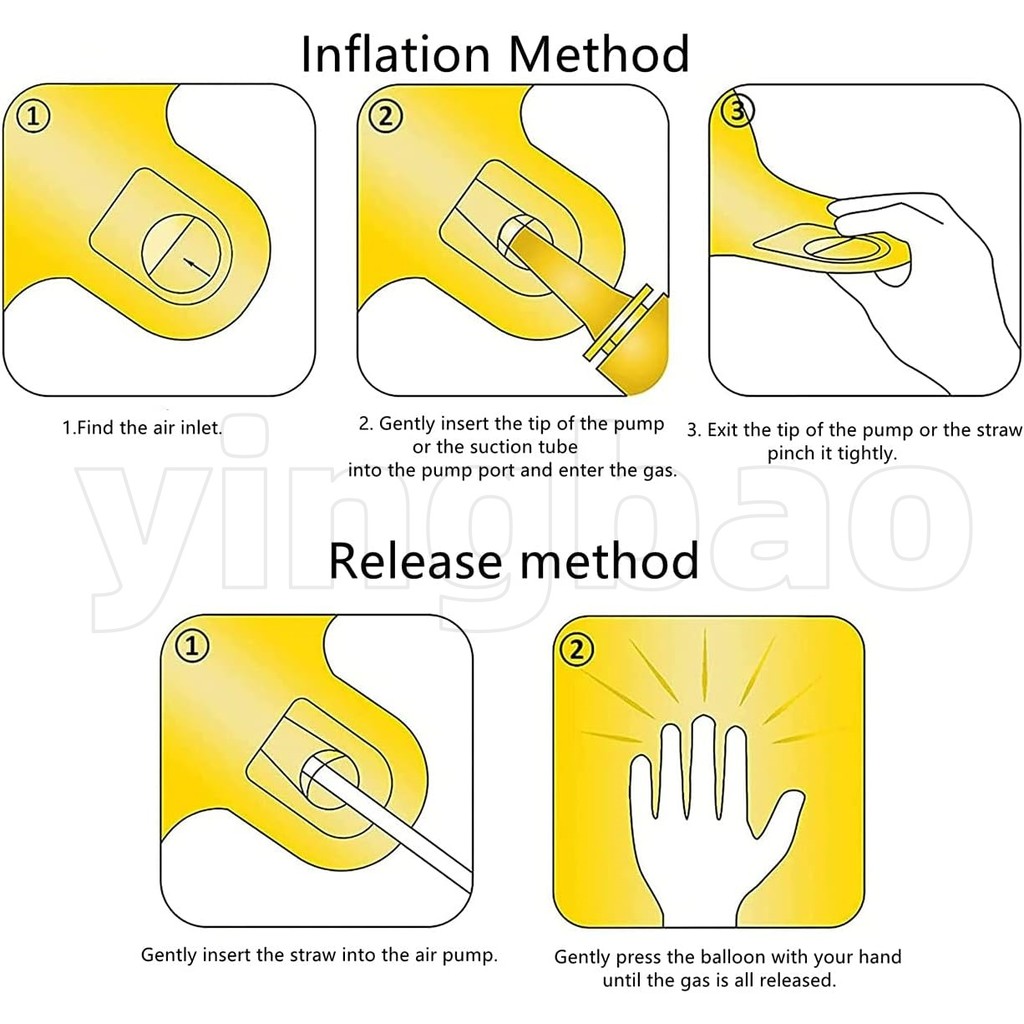 Inflation Method

①

②

③

1.Find the air inlet.

2. Gently insert the tip of the pump or the suction tube into the pump port and enter the gas.

3. Exit the tip of the pump or the straw pinch it tightly.

yingbao

Release method

①

②

Gently insert the straw into the air pump.

Gently press the balloon with your hand until the gas is all released.