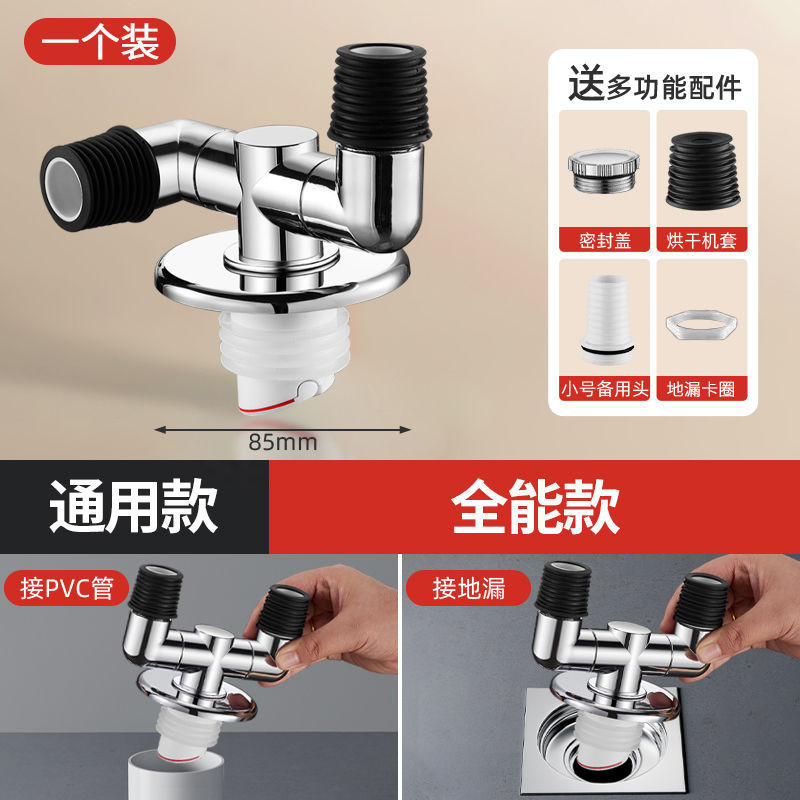 一个装

送多功能配件

密封盖

烘干机套

小号备用头

地漏卡圈

85mm

通用款

全能款

接PVC管

接地漏