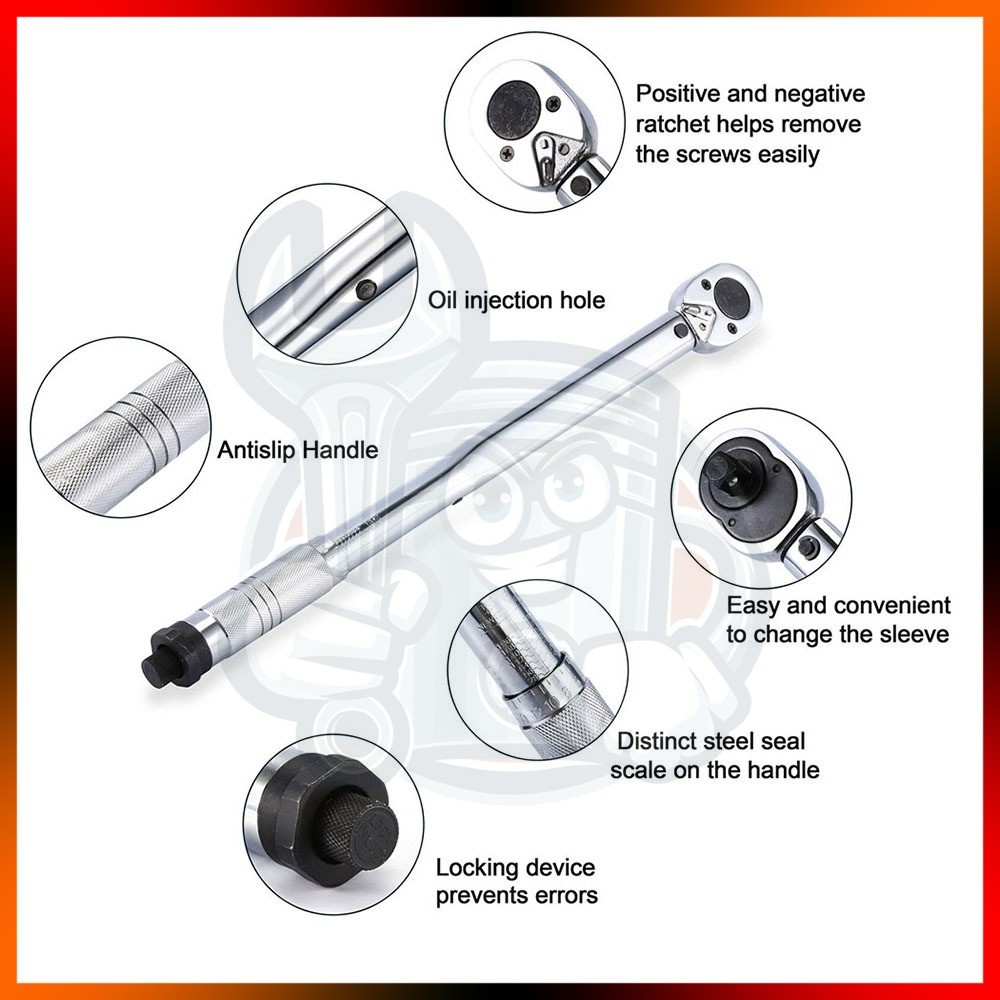 Positive and negative ratchet helps remove the screws easily

Oil injection hole

Antislip Handle

Easy and convenient to change the sleeve

Distinct steel seal scale on the handle

Locking device prevents errors