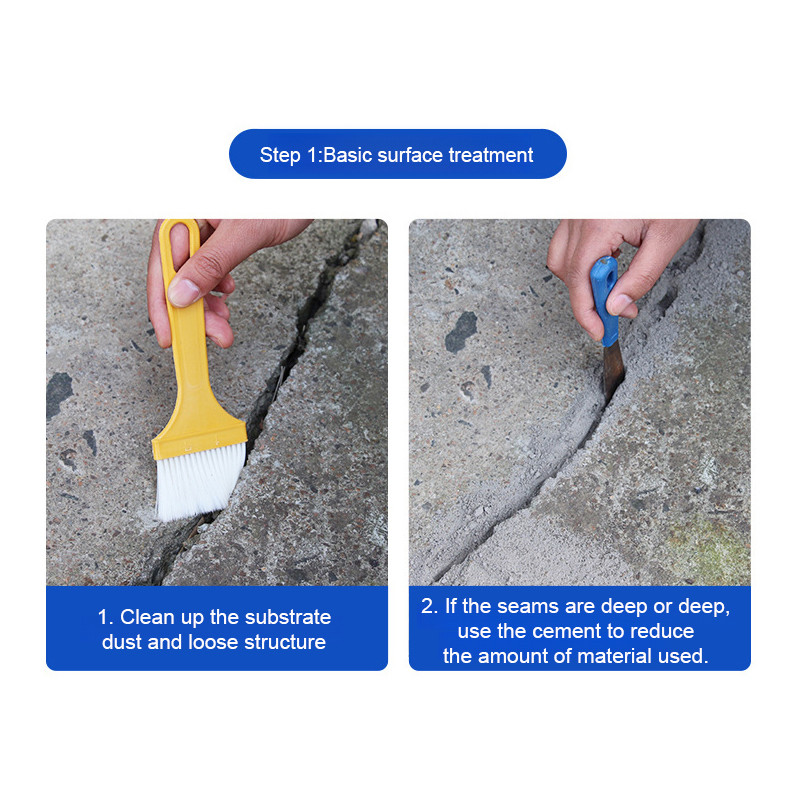 Step 1:Basic surface treatment

1. Clean up the substrate dust and loose structure

2. If the seams are deep or deep, use the cement to reduce the amount of material used.