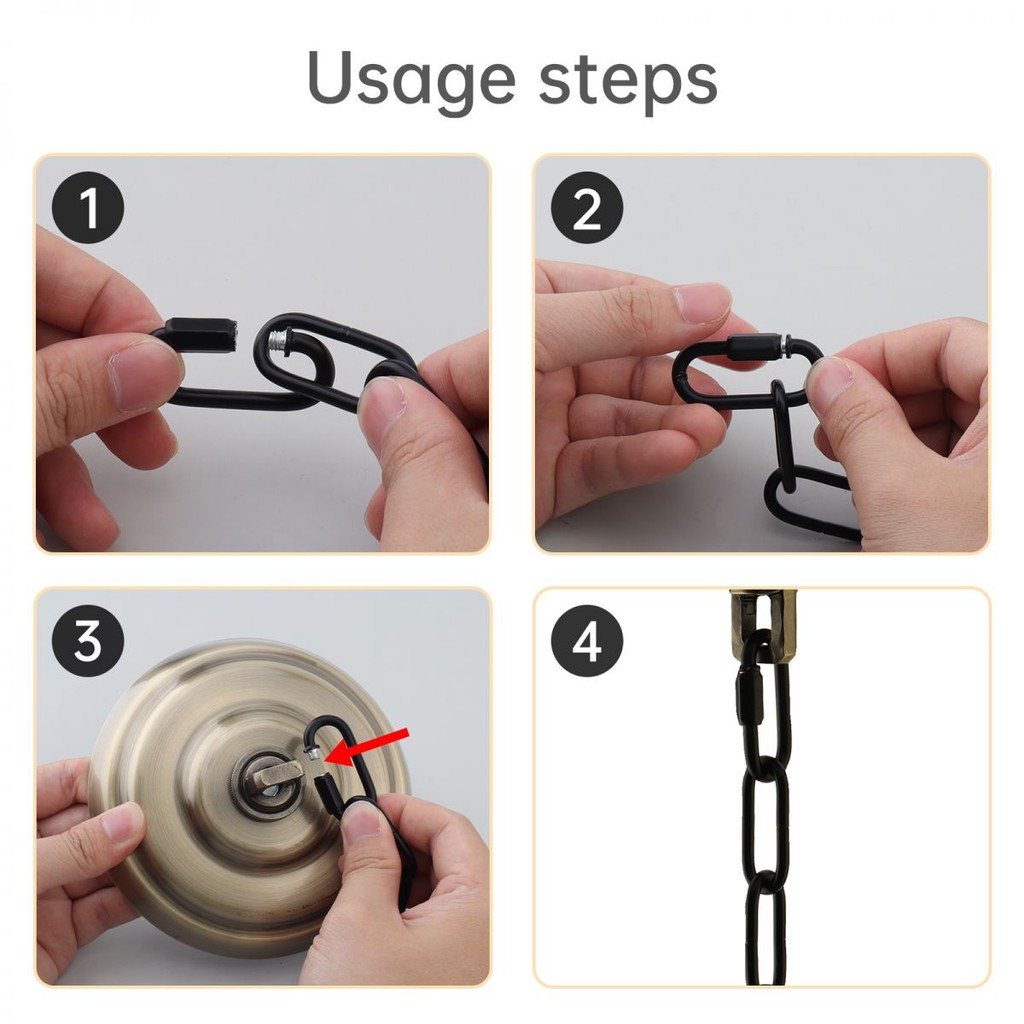 Usage steps

1

2

3

4